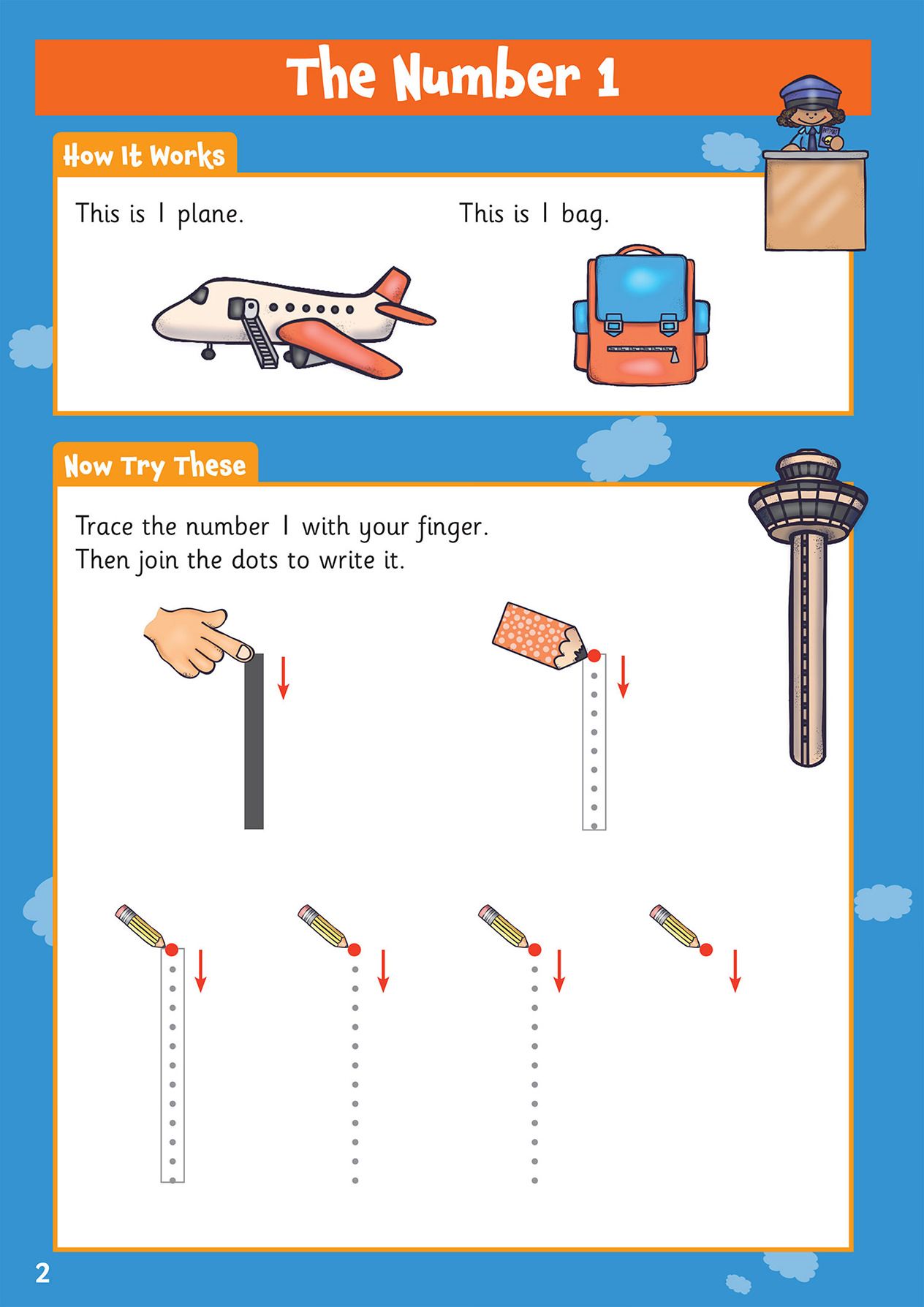 The Number 1

How It Works

This is 1 plane.

This is 1 bag.

Now Try These

Trace the number 1 with your finger.
Then join the dots to write it.

2