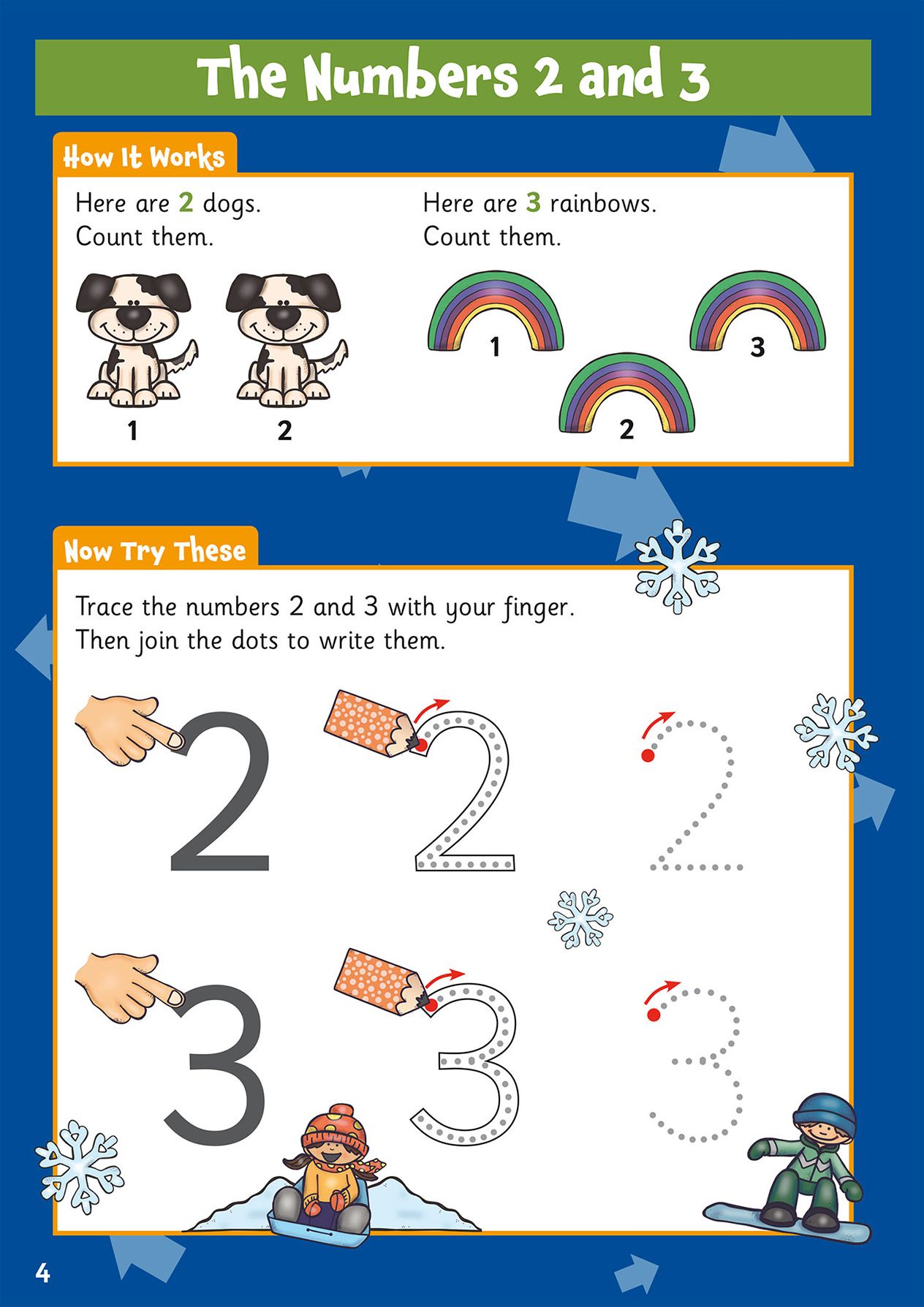 The Numbers 2 and 3

How It Works

Here are 2 dogs.
Count them.

1 2

Here are 3 rainbows.
Count them.

1 2 3

Now Try These

Trace the numbers 2 and 3 with your finger.
Then join the dots to write them.

2 2 2

3 3 3

4