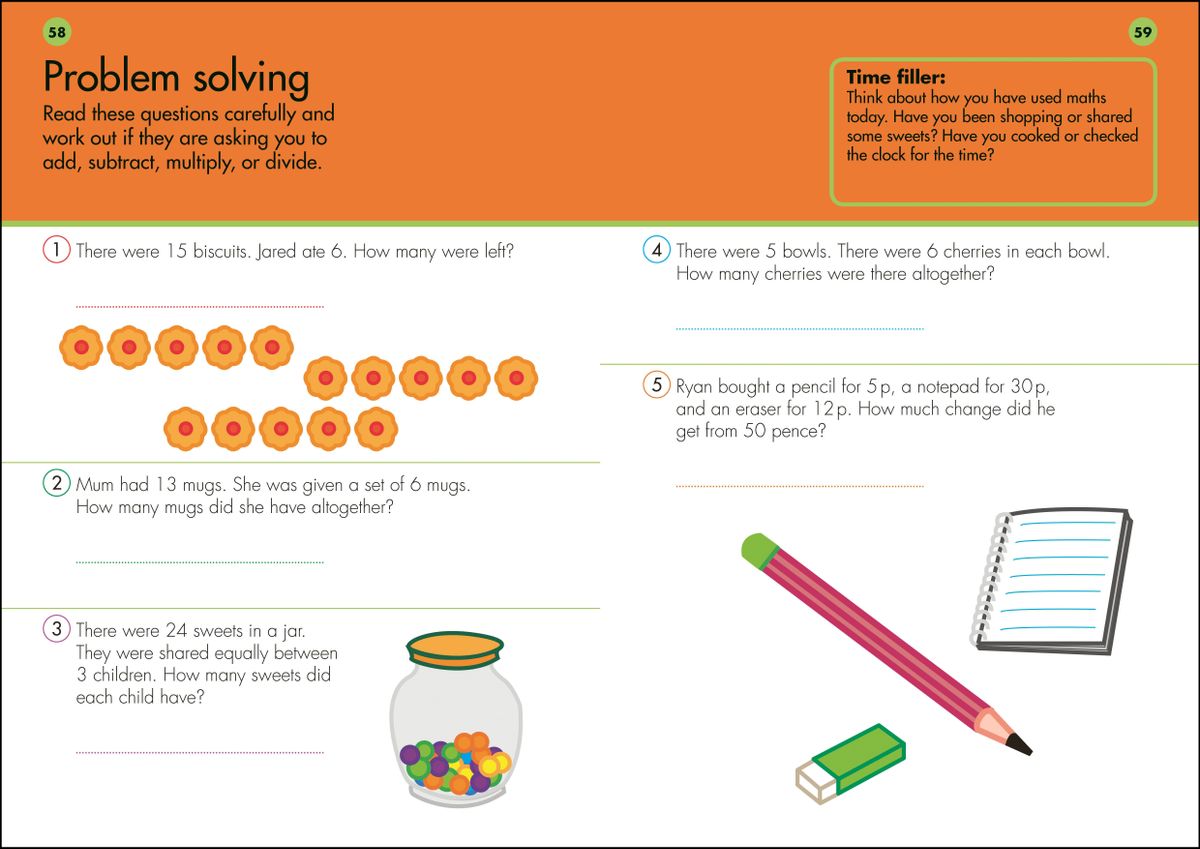 58

Problem solving

Read these questions carefully and work out if they are asking you to add, subtract, multiply, or divide.

1 There were 15 biscuits. Jared ate 6. How many were left?

2 Mum had 13 mugs. She was given a set of 6 mugs. How many mugs did she have altogether?

3 There were 24 sweets in a jar. They were shared equally between 3 children. How many sweets did each child have?

59

Time filler:
Think about how you have used maths today. Have you been shopping or shared some sweets? Have you cooked or checked the clock for the time?

4 There were 5 bowls. There were 6 cherries in each bowl. How many cherries were there altogether?

5 Ryan bought a pencil for 5 p, a notepad for 30 p, and an eraser for 12 p. How much change did he get from 50 pence?