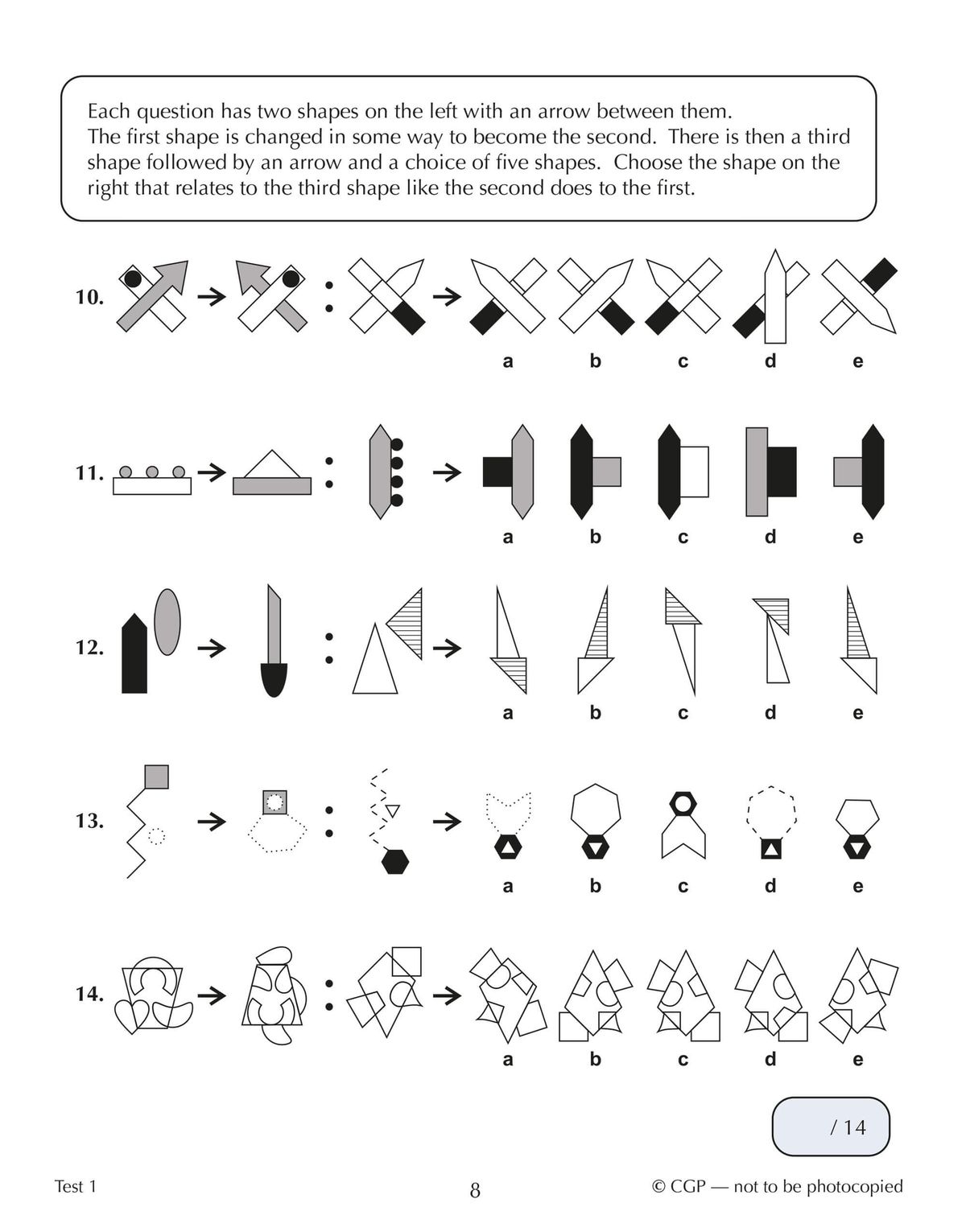 Each question has two shapes on the left with an arrow between them. The first shape is changed in some way to become the second. There is then a third shape followed by an arrow and a choice of five shapes. Choose the shape on the right that relates to the third shape like the second does to the first.

10.
a b c d e

11.
a b c d e

12.
a b c d e

13.
a b c d e

14.
a b c d e

/ 14

Test 1

8

© CGP — not to be photocopied