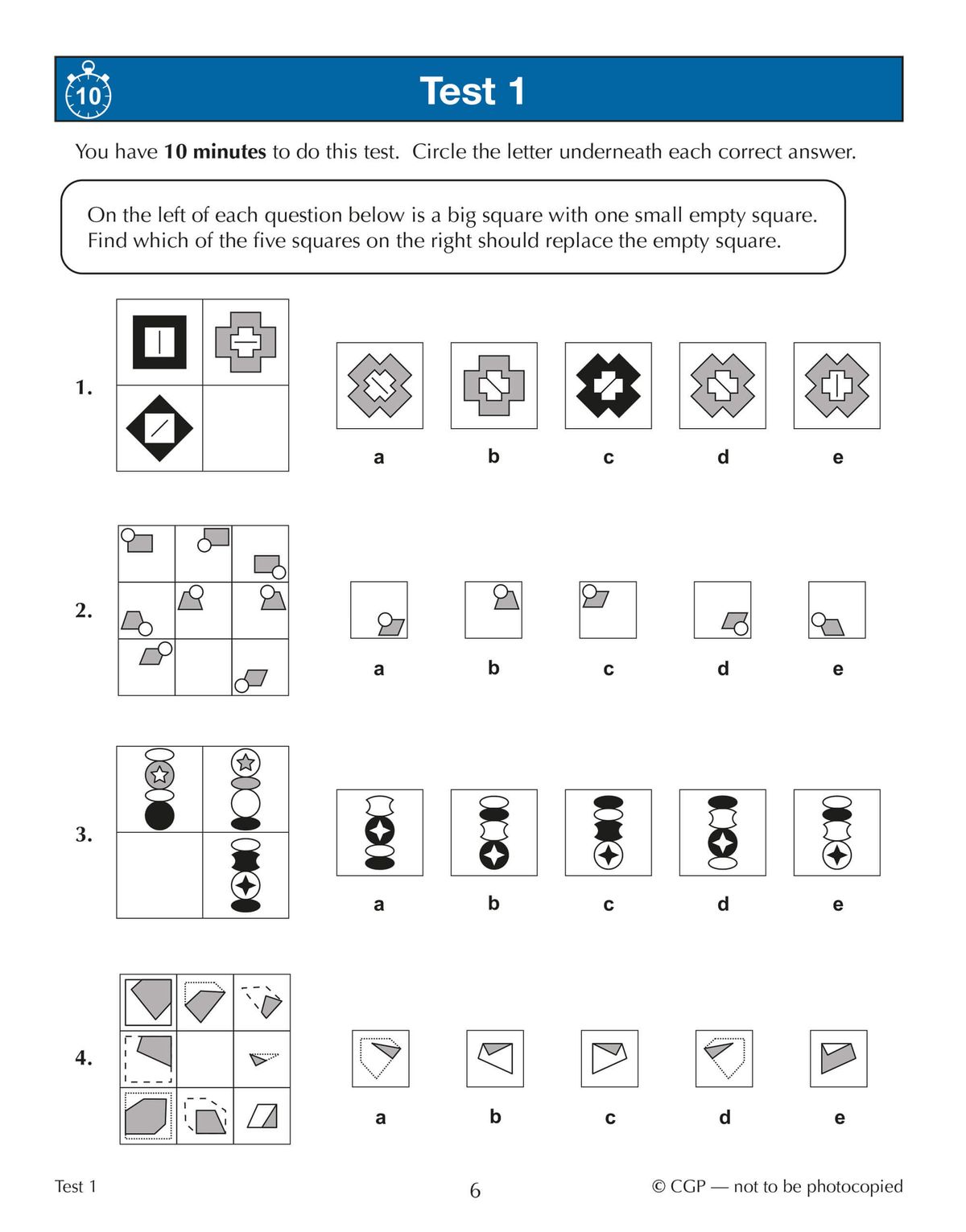 10

Test 1

You have **10 minutes** to do this test. Circle the letter underneath each correct answer.

On the left of each question below is a big square with one small empty square. Find which of the five squares on the right should replace the empty square.

1.

a b c d e

2.

a b c d e

3.

a b c d e

4.

a b c d e

Test 1

6

© CGP — not to be photocopied