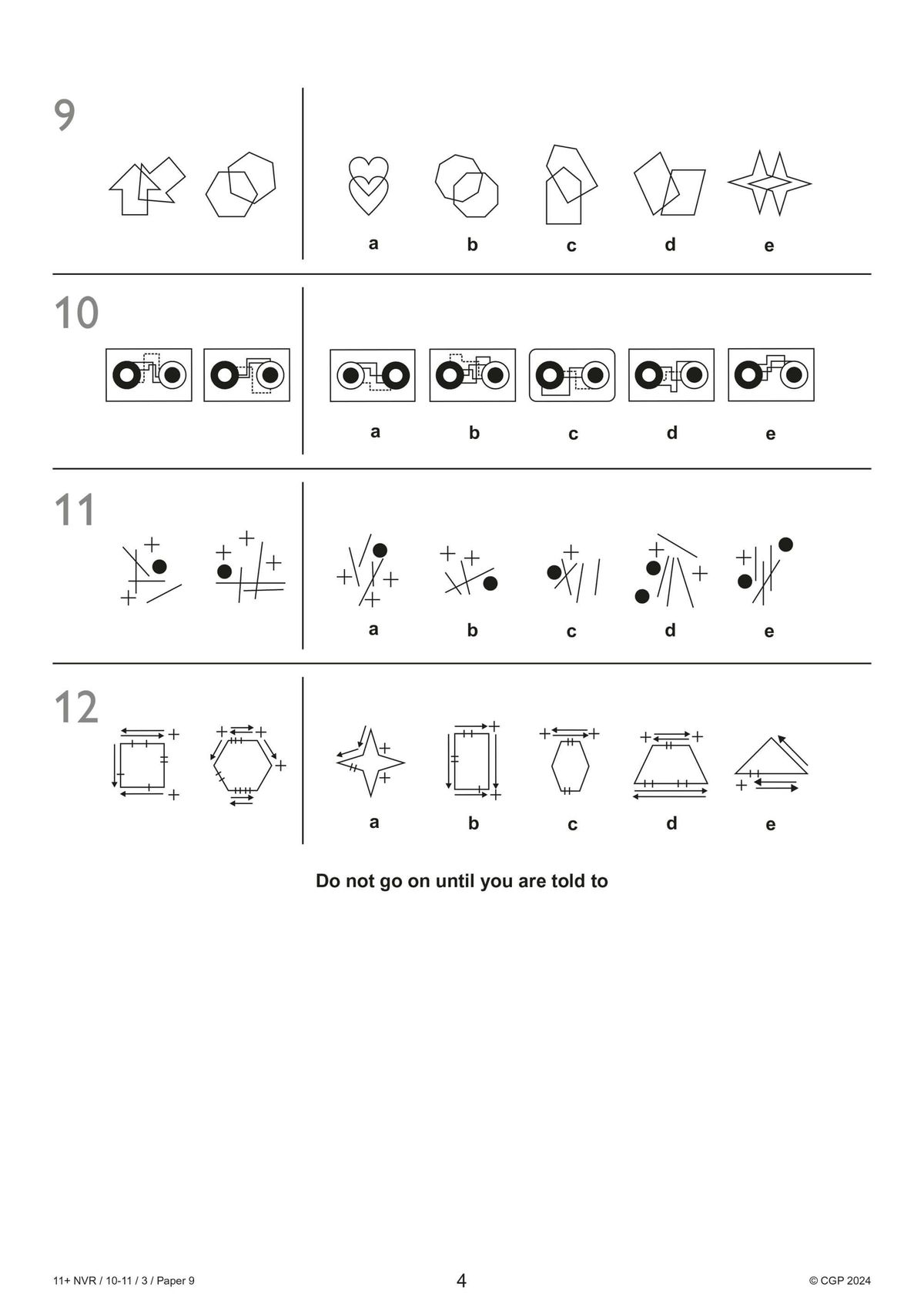 9

a b c d e

10

a b c d e

11

a b c d e

12

a b c d e

Do not go on until you are told to

11+ NVR / 10-11 / 3 / Paper 9

4

© CGP 2024