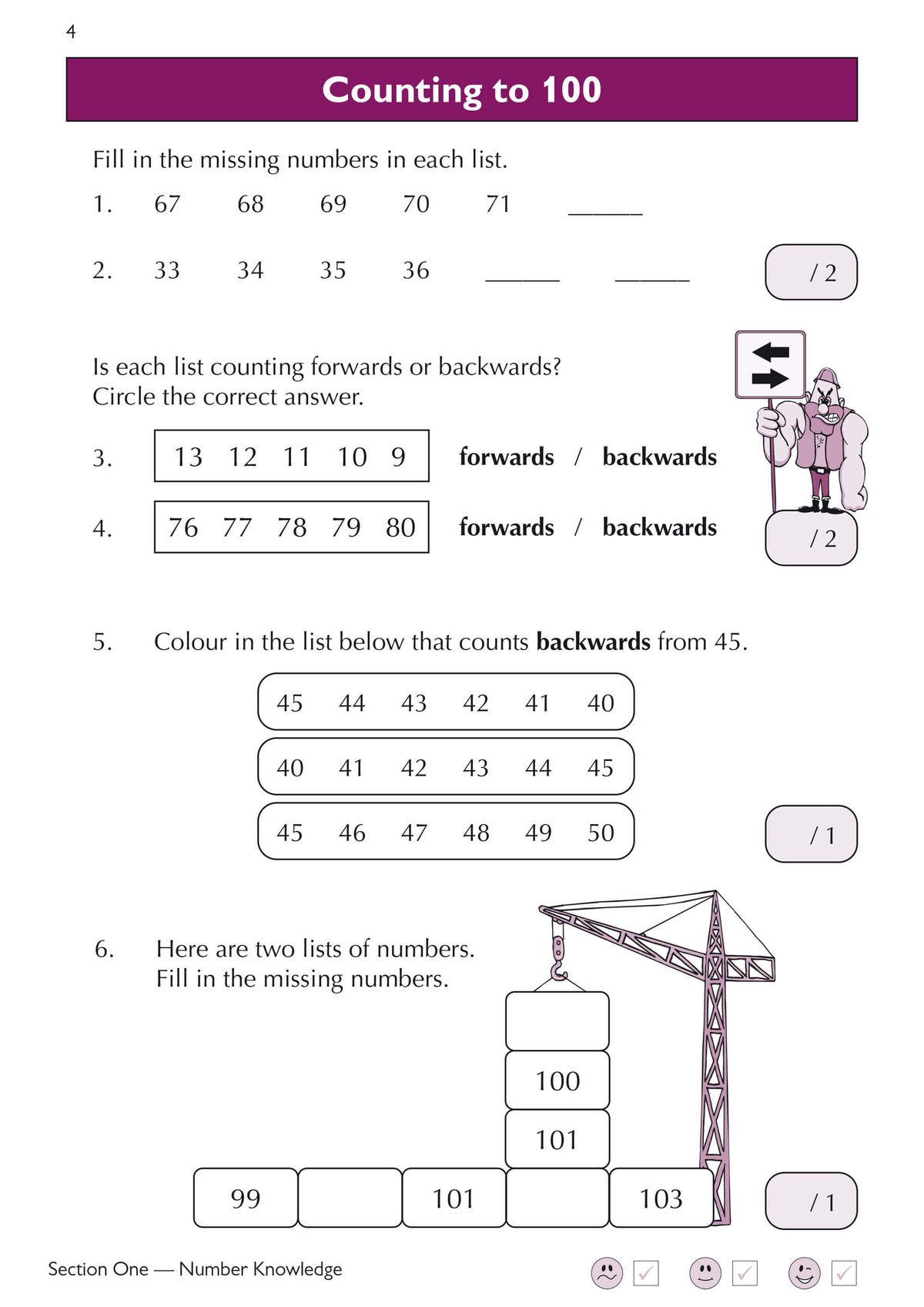 4

Counting to 100

Fill in the missing numbers in each list.

1. 67 68 69 70 71 ______

2. 33 34 35 36 ______ ______

/ 2

Is each list counting forwards or backwards?
Circle the correct answer.

3. 13 12 11 10 9 **forwards** / **backwards**

4. 76 77 78 79 80 **forwards** / **backwards**

/ 2

5. Colour in the list below that counts **backwards** from 45.

45 44 43 42 41 40

40 41 42 43 44 45

45 46 47 48 49 50

/ 1

6. Here are two lists of numbers.
Fill in the missing numbers.

100

101

99 101 103

/ 1

Section One — Number Knowledge