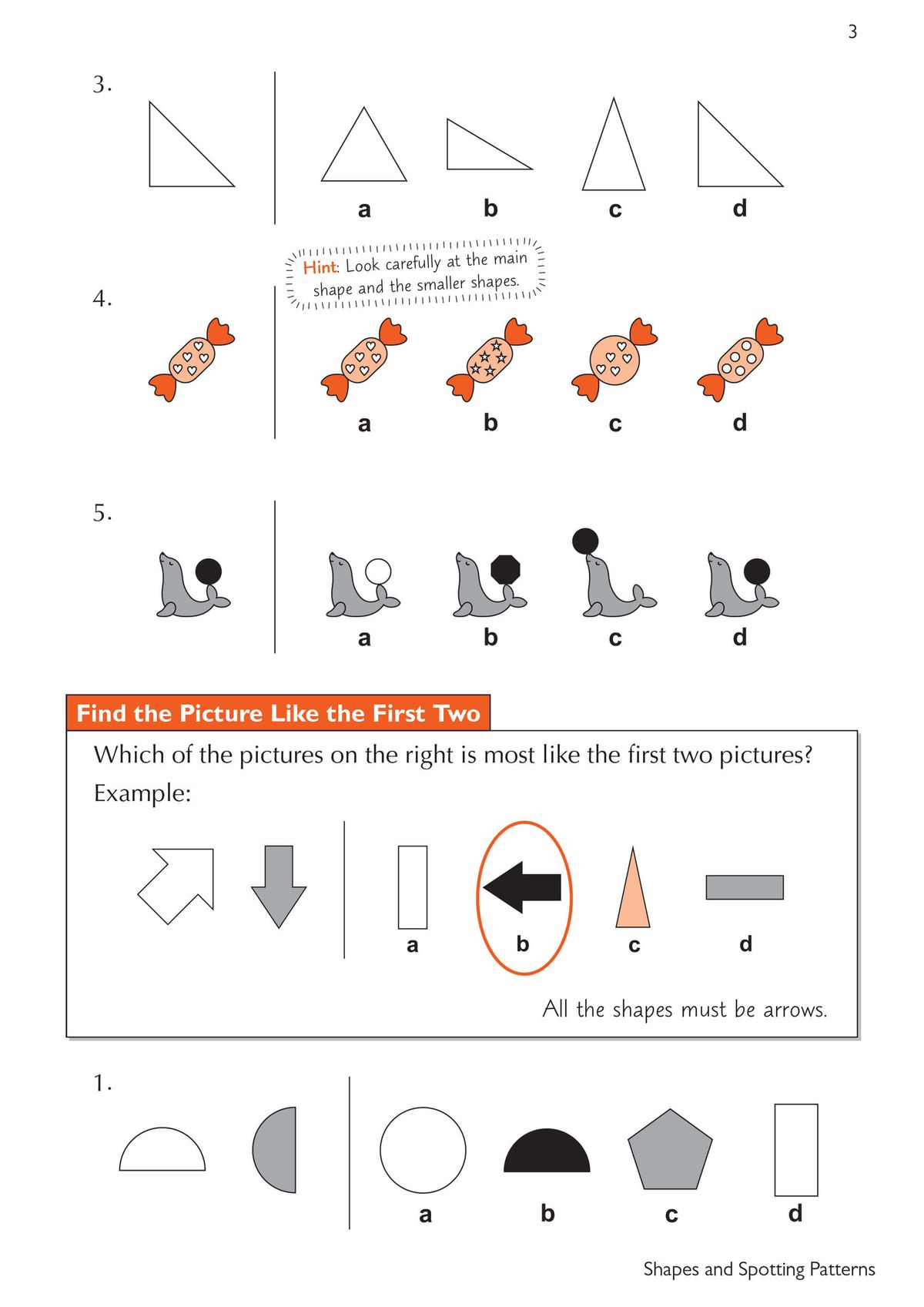 3

3.

a b c d

Hint: Look carefully at the main shape and the smaller shapes.

4.

a b c d

5.

a b c d

Find the Picture Like the First Two

Which of the pictures on the right is most like the first two pictures?

Example:

a b c d

All the shapes must be arrows.

1.

a b c d

Shapes and Spotting Patterns