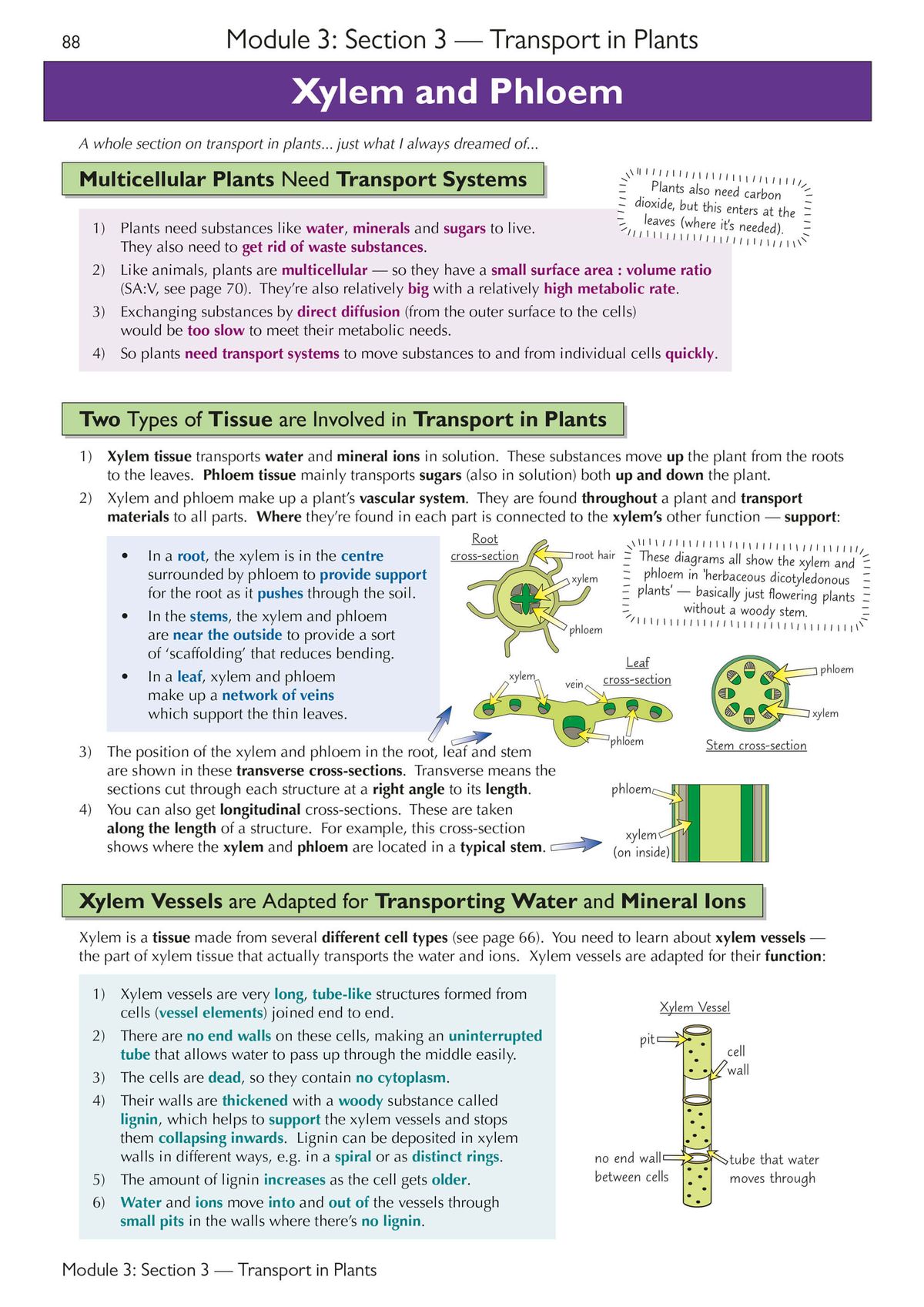 88

Module 3: Section 3 — Transport in Plants

Xylem and Phloem

A whole section on transport in plants... just what I always dreamed of...

Multicellular Plants Need Transport Systems

Plants also need carbon dioxide, but this enters at the leaves (where it's needed).

1) Plants need substances like water, minerals and sugars to live. They also need to get rid of waste substances.
2) Like animals, plants are multicellular — so they have a small surface area : volume ratio (SA:V, see page 70). They're also relatively big with a relatively high metabolic rate.
3) Exchanging substances by direct diffusion (from the outer surface to the cells) would be too slow to meet their metabolic needs.
4) So plants need transport systems to move substances to and from individual cells quickly.

Two Types of Tissue are Involved in Transport in Plants

1) Xylem tissue transports water and mineral ions in solution. These substances move up the plant from the roots to the leaves. Phloem tissue mainly transports sugars (also in solution) both up and down the plant.
2) Xylem and phloem make up a plant's vascular system. They are found throughout a plant and transport materials to all parts. Where they're found in each part is connected to the xylem's other function — support:

• In a root, the xylem is in the centre surrounded by phloem to provide support for the root as it pushes through the soil.
• In the stems, the xylem and phloem are near the outside to provide a sort of 'scaffolding' that reduces bending.
• In a leaf, xylem and phloem make up a network of veins which support the thin leaves.

Root cross-section
root hair
xylem
phloem

These diagrams all show the xylem and phloem in 'herbaceous dicotyledonous plants' — basically just flowering plants without a woody stem.

Leaf cross-section
xylem
vein
phloem

phloem
xylem
Stem cross-section

3) The position of the xylem and phloem in the root, leaf and stem are shown in these transverse cross-sections. Transverse means the sections cut through each structure at a right angle to its length.
4) You can also get longitudinal cross-sections. These are taken along the length of a structure. For example, this cross-section shows where the xylem and phloem are located in a typical stem.

phloem
xylem (on inside)

Xylem Vessels are Adapted for Transporting Water and Mineral Ions

Xylem is a tissue made from several different cell types (see page 66). You need to learn about xylem vessels — the part of xylem tissue that actually transports the water and ions. Xylem vessels are adapted for their function:

1) Xylem vessels are very long, tube-like structures formed from cells (vessel elements) joined end to end.
2) There are no end walls on these cells, making an uninterrupted tube that allows water to pass up through the middle easily.
3) The cells are dead, so they contain no cytoplasm.
4) Their walls are thickened with a woody substance called lignin, which helps to support the xylem vessels and stops them collapsing inwards. Lignin can be deposited in xylem walls in different ways, e.g. in a spiral or as distinct rings.
5) The amount of lignin increases as the cell gets older.
6) Water and ions move into and out of the vessels through small pits in the walls where there's no lignin.

Xylem Vessel
pit
cell wall
no end wall between cells
tube that water moves through

Module 3: Section 3 — Transport in Plants