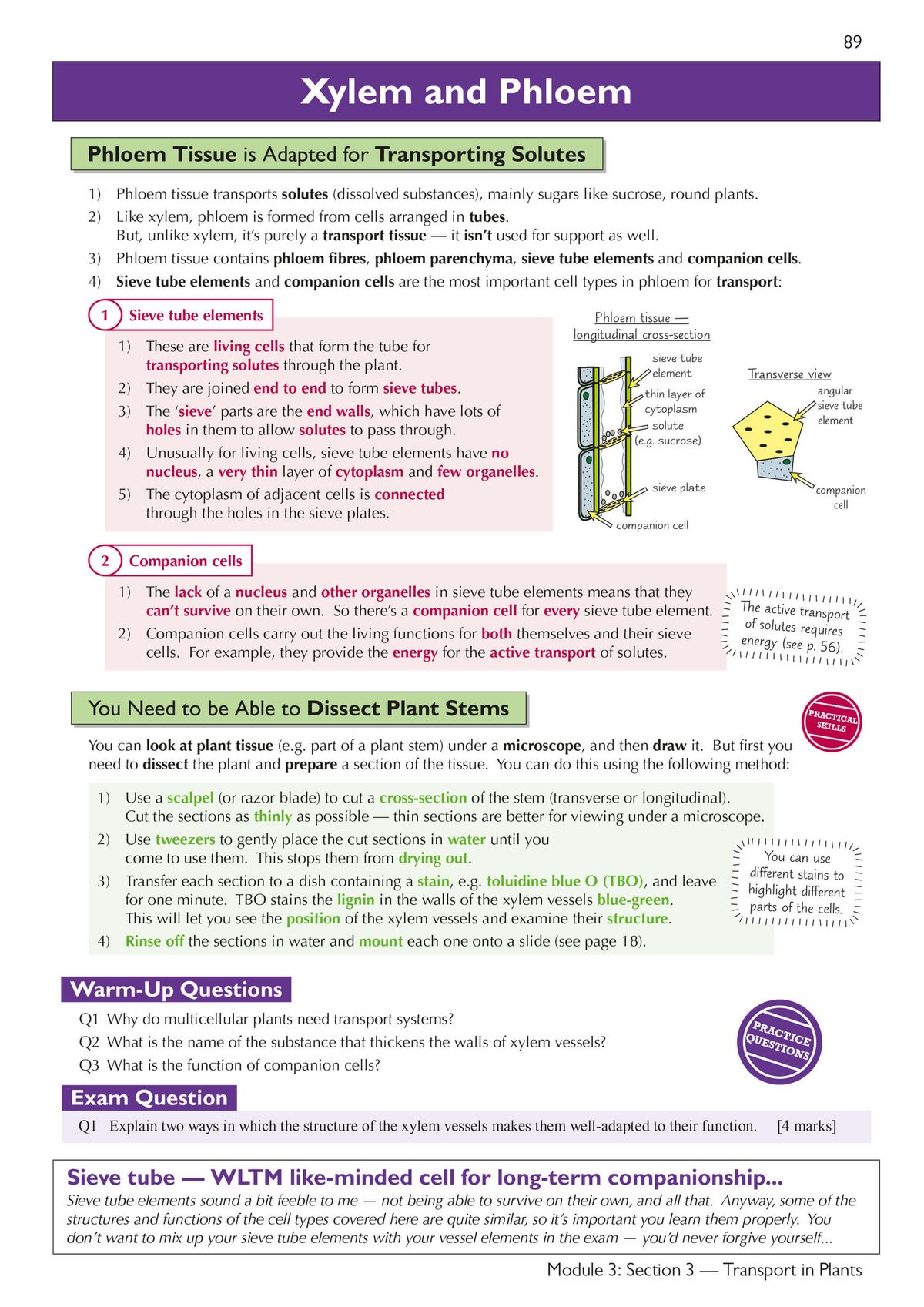 89

Xylem and Phloem

Phloem Tissue is Adapted for Transporting Solutes

1) Phloem tissue transports solutes (dissolved substances), mainly sugars like sucrose, round plants.
2) Like xylem, phloem is formed from cells arranged in tubes. But, unlike xylem, it's purely a transport tissue — it isn't used for support as well.
3) Phloem tissue contains phloem fibres, phloem parenchyma, sieve tube elements and companion cells.
4) Sieve tube elements and companion cells are the most important cell types in phloem for transport:

1 Sieve tube elements

1) These are living cells that form the tube for transporting solutes through the plant.
2) They are joined end to end to form sieve tubes.
3) The 'sieve' parts are the end walls, which have lots of holes in them to allow solutes to pass through.
4) Unusually for living cells, sieve tube elements have no nucleus, a very thin layer of cytoplasm and few organelles.
5) The cytoplasm of adjacent cells is connected through the holes in the sieve plates.

Phloem tissue — longitudinal cross-section
sieve tube element
thin layer of cytoplasm
solute (e.g. sucrose)
sieve plate
companion cell

Transverse view
angular sieve tube element
companion cell

2 Companion cells

1) The lack of a nucleus and other organelles in sieve tube elements means that they can't survive on their own. So there's a companion cell for every sieve tube element.
2) Companion cells carry out the living functions for both themselves and their sieve cells. For example, they provide the energy for the active transport of solutes.

The active transport of solutes requires energy (see p. 56).

You Need to be Able to Dissect Plant Stems

PRACTICAL SKILLS

You can look at plant tissue (e.g. part of a plant stem) under a microscope, and then draw it. But first you need to dissect the plant and prepare a section of the tissue. You can do this using the following method:

1) Use a scalpel (or razor blade) to cut a cross-section of the stem (transverse or longitudinal). Cut the sections as thinly as possible — thin sections are better for viewing under a microscope.
2) Use tweezers to gently place the cut sections in water until you come to use them. This stops them from drying out.
3) Transfer each section to a dish containing a stain, e.g. toluidine blue O (TBO), and leave for one minute. TBO stains the lignin in the walls of the xylem vessels blue-green. This will let you see the position of the xylem vessels and examine their structure.
4) Rinse off the sections in water and mount each one onto a slide (see page 18).

You can use different stains to highlight different parts of the cells.

Warm-Up Questions

Q1 Why do multicellular plants need transport systems?
Q2 What is the name of the substance that thickens the walls of xylem vessels?
Q3 What is the function of companion cells?

PRACTICE QUESTIONS

Exam Question

Q1 Explain two ways in which the structure of the xylem vessels makes them well-adapted to their function. [4 marks]

Sieve tube — WLTM like-minded cell for long-term companionship...

Sieve tube elements sound a bit feeble to me — not being able to survive on their own, and all that. Anyway, some of the structures and functions of the cell types covered here are quite similar, so it's important you learn them properly. You don't want to mix up your sieve tube elements with your vessel elements in the exam — you'd never forgive yourself...

Module 3: Section 3 — Transport in Plants