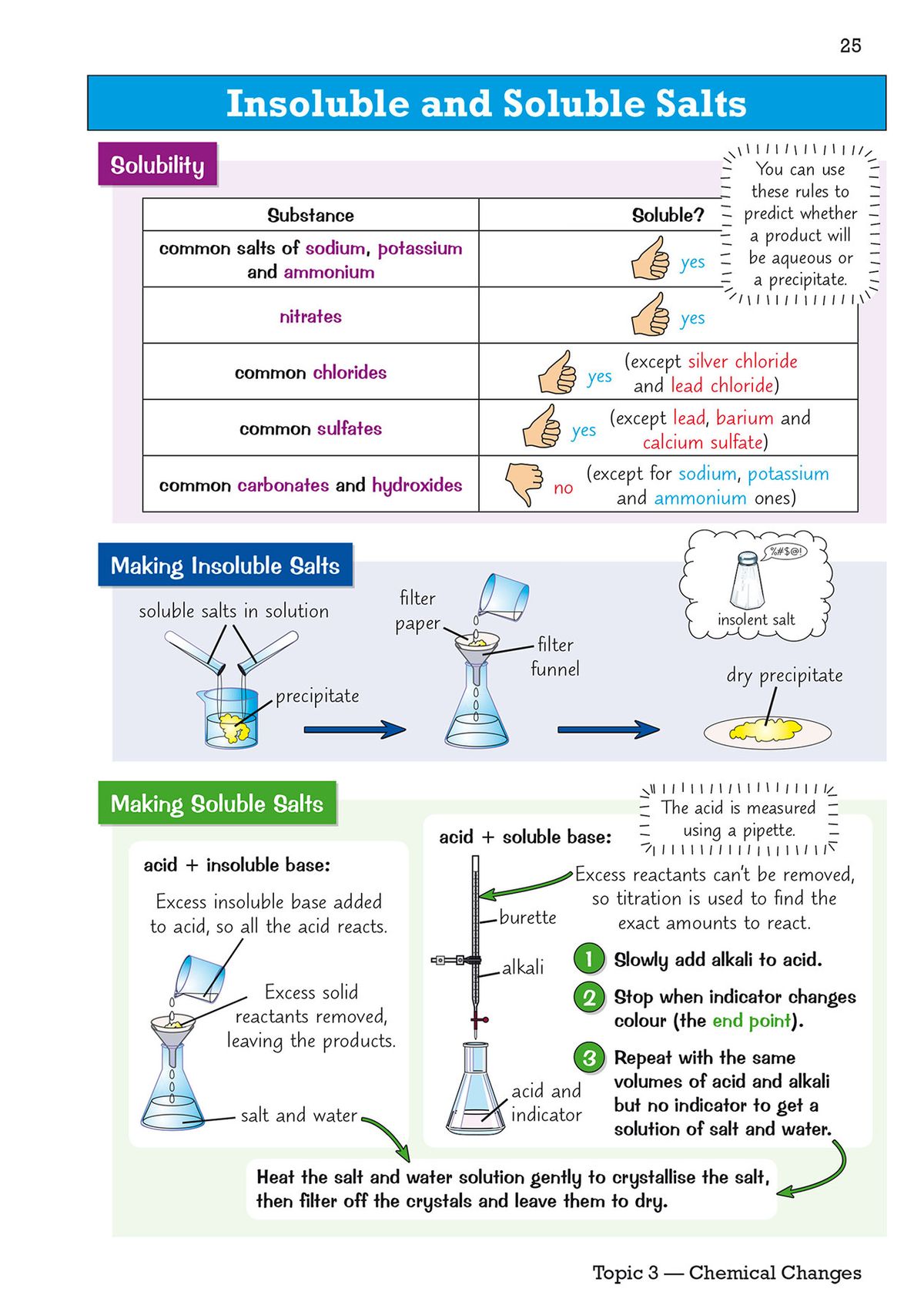 25

Insoluble and Soluble Salts

Solubility

You can use these rules to predict whether a product will be aqueous or a precipitate.

| Substance | Soluble? |
|---|---|
| common salts of sodium, potassium and ammonium | yes |
| nitrates | yes |
| common chlorides | yes (except silver chloride and lead chloride) |
| common sulfates | yes (except lead, barium and calcium sulfate) |
| common carbonates and hydroxides | no (except for sodium, potassium and ammonium ones) |

Making Insoluble Salts

soluble salts in solution

precipitate

filter paper

filter funnel

%#$@!

insolent salt

dry precipitate

Making Soluble Salts

acid + insoluble base:

Excess insoluble base added to acid, so all the acid reacts.

Excess solid reactants removed, leaving the products.

salt and water

acid + soluble base:

The acid is measured using a pipette.

Excess reactants can't be removed, so titration is used to find the exact amounts to react.

burette

alkali

acid and indicator

1 Slowly add alkali to acid.

2 Stop when indicator changes colour (the end point).

3 Repeat with the same volumes of acid and alkali but no indicator to get a solution of salt and water.

Heat the salt and water solution gently to crystallise the salt, then filter off the crystals and leave them to dry.

Topic 3 — Chemical Changes