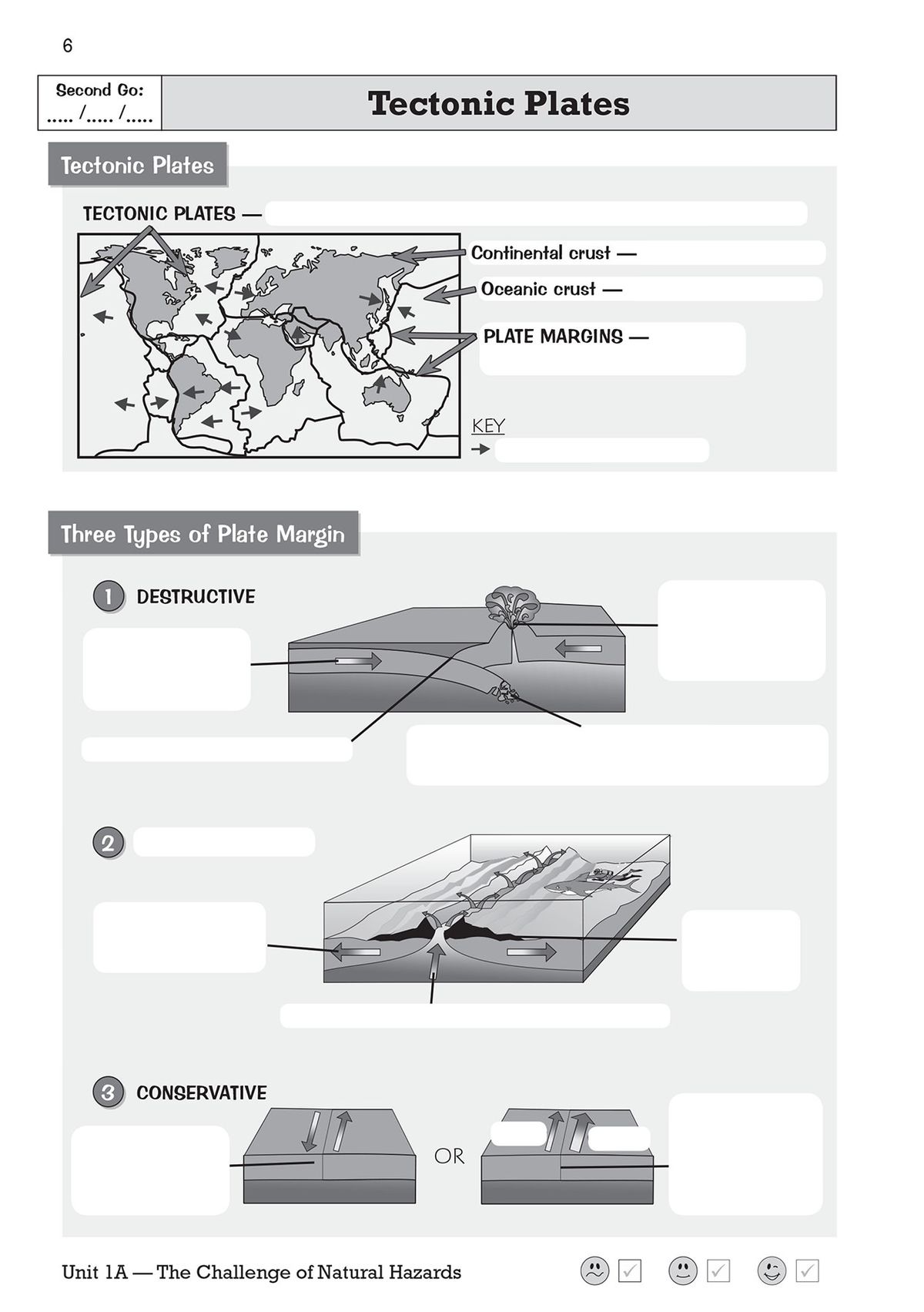 6

Second Go:
..... /..... /.....

Tectonic Plates

Tectonic Plates

TECTONIC PLATES —

Continental crust —

Oceanic crust —

PLATE MARGINS —

KEY

Three Types of Plate Margin

1 DESTRUCTIVE

2

3 CONSERVATIVE

OR

Unit 1A — The Challenge of Natural Hazards