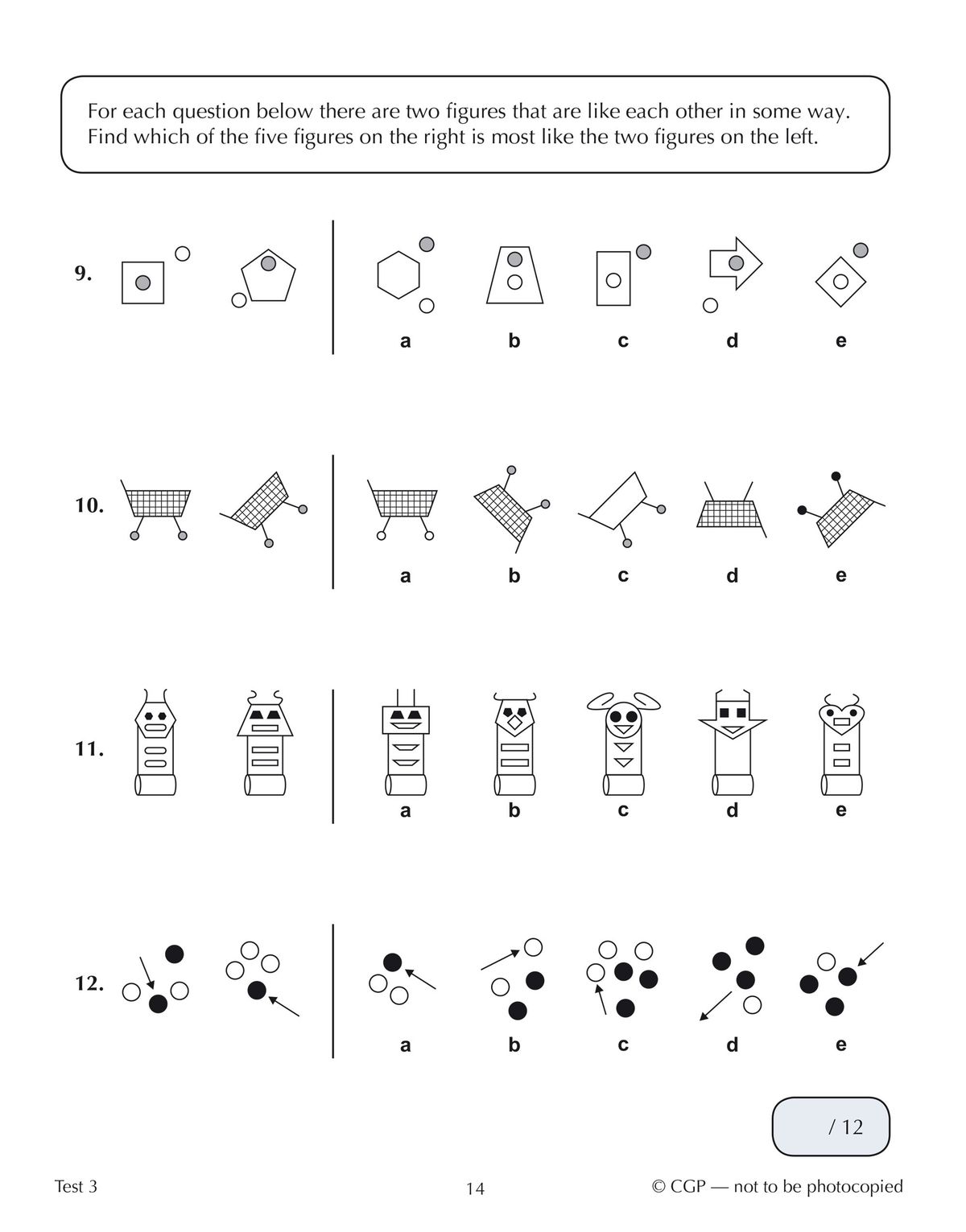 For each question below there are two figures that are like each other in some way. Find which of the five figures on the right is most like the two figures on the left.

9.

a b c d e

10.

a b c d e

11.

a b c d e

12.

a b c d e

/ 12

Test 3

14

© CGP — not to be photocopied