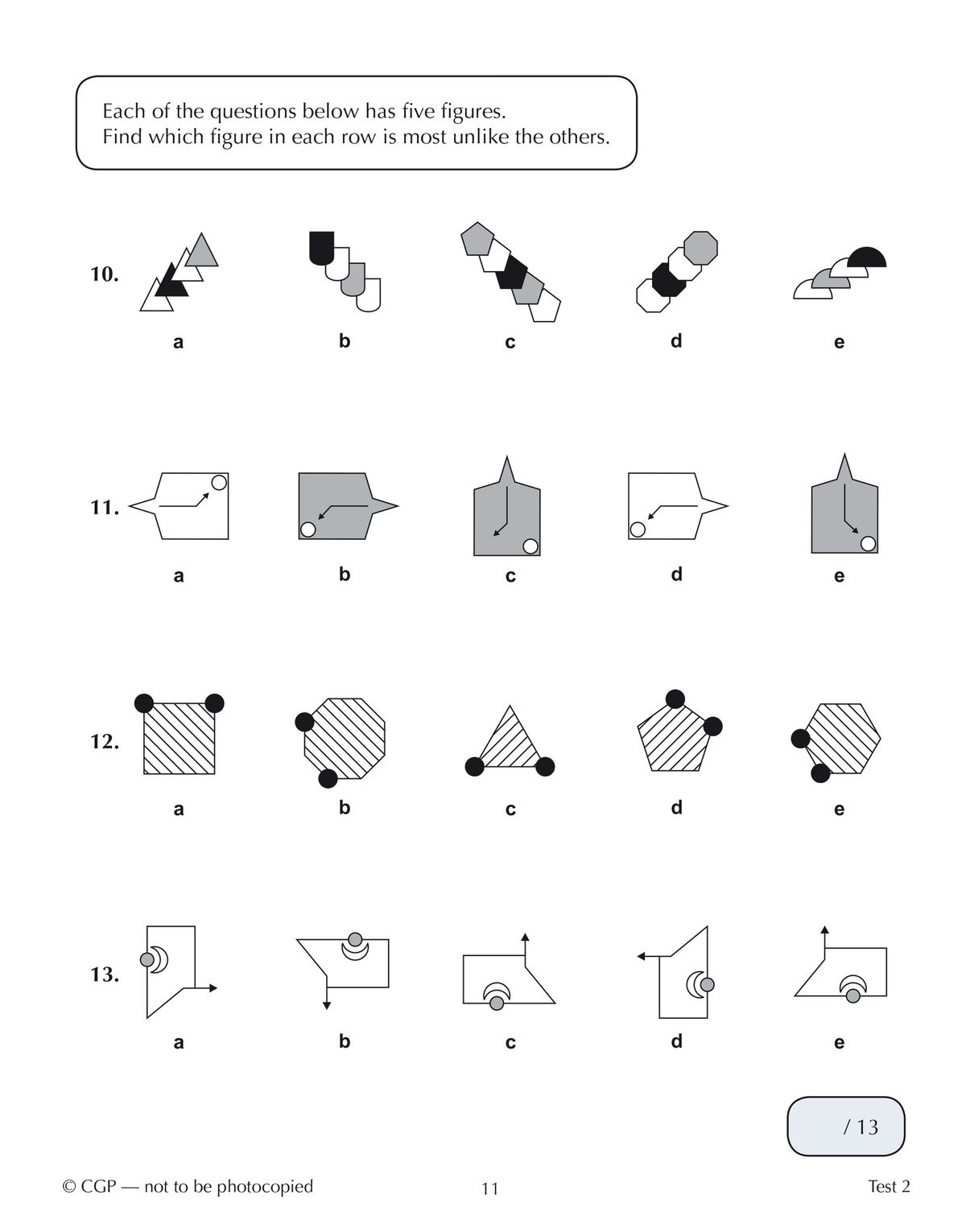 Each of the questions below has five figures.
Find which figure in each row is most unlike the others.

10.

a b c d e

11.

a b c d e

12.

a b c d e

13.

a b c d e

/ 13

© CGP — not to be photocopied 11 Test 2