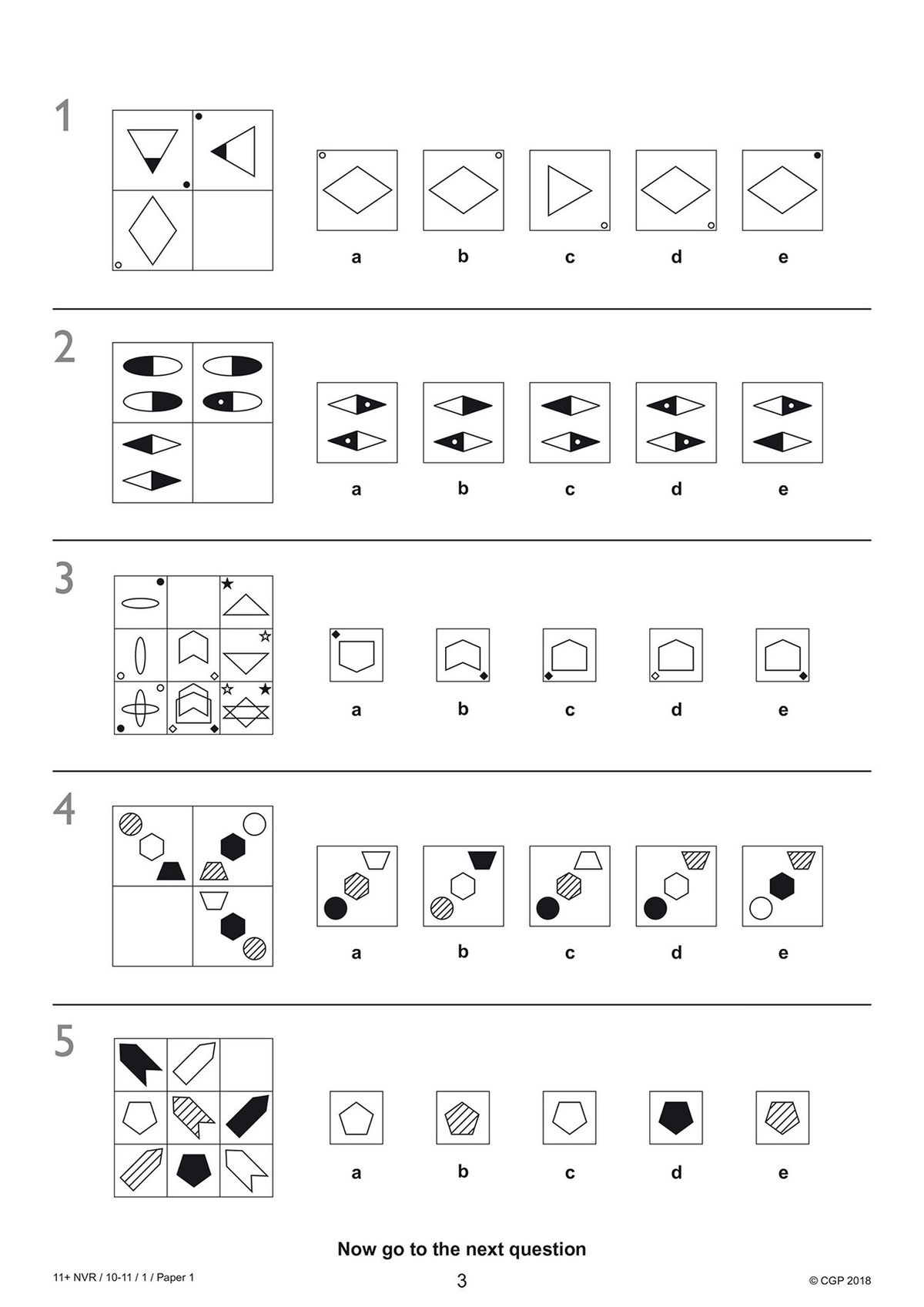 1

a b c d e

2

a b c d e

3

a b c d e

4

a b c d e

5

a b c d e

Now go to the next question

11+ NVR / 10-11 / 1 / Paper 1

3

© CGP 2018