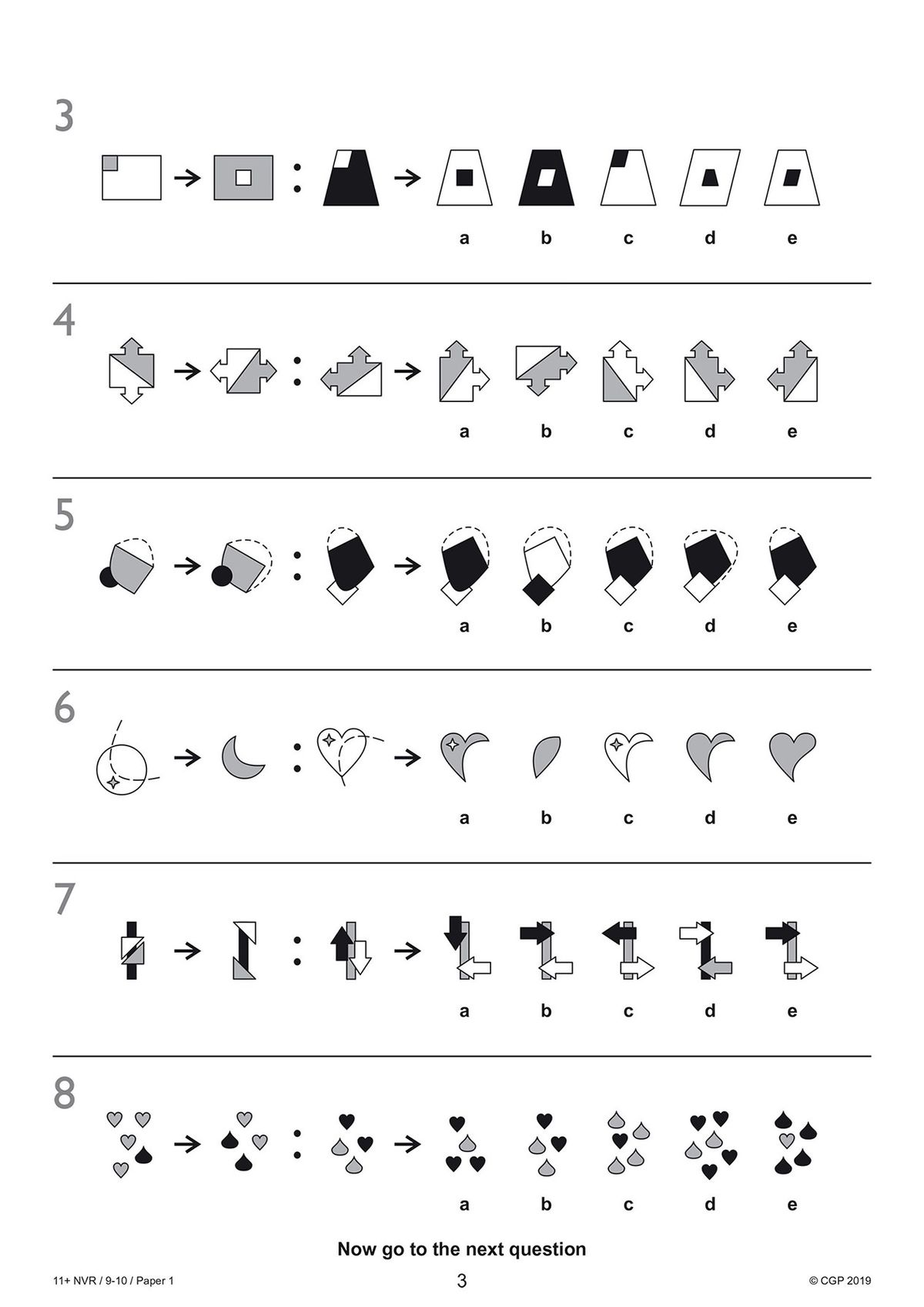 3

a b c d e

4

a b c d e

5

a b c d e

6

a b c d e

7

a b c d e

8

a b c d e

Now go to the next question

11+ NVR / 9-10 / Paper 1

3

© CGP 2019