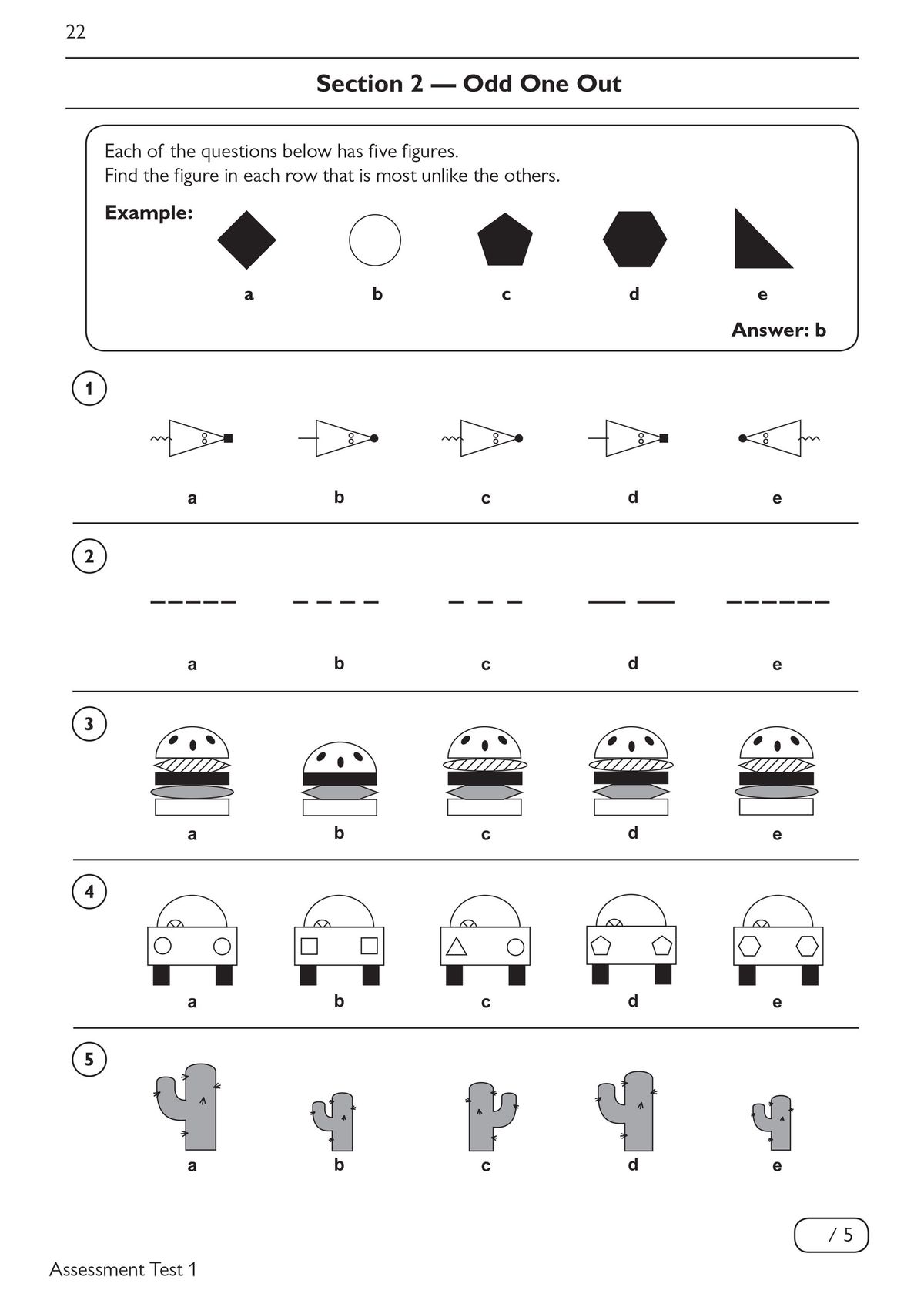 22

Section 2 — Odd One Out

Each of the questions below has five figures.
Find the figure in each row that is most unlike the others.

Example:

a b c d e

Answer: b

1

a b c d e

2

a b c d e

3

a b c d e

4

a b c d e

5

a b c d e

/ 5

Assessment Test 1