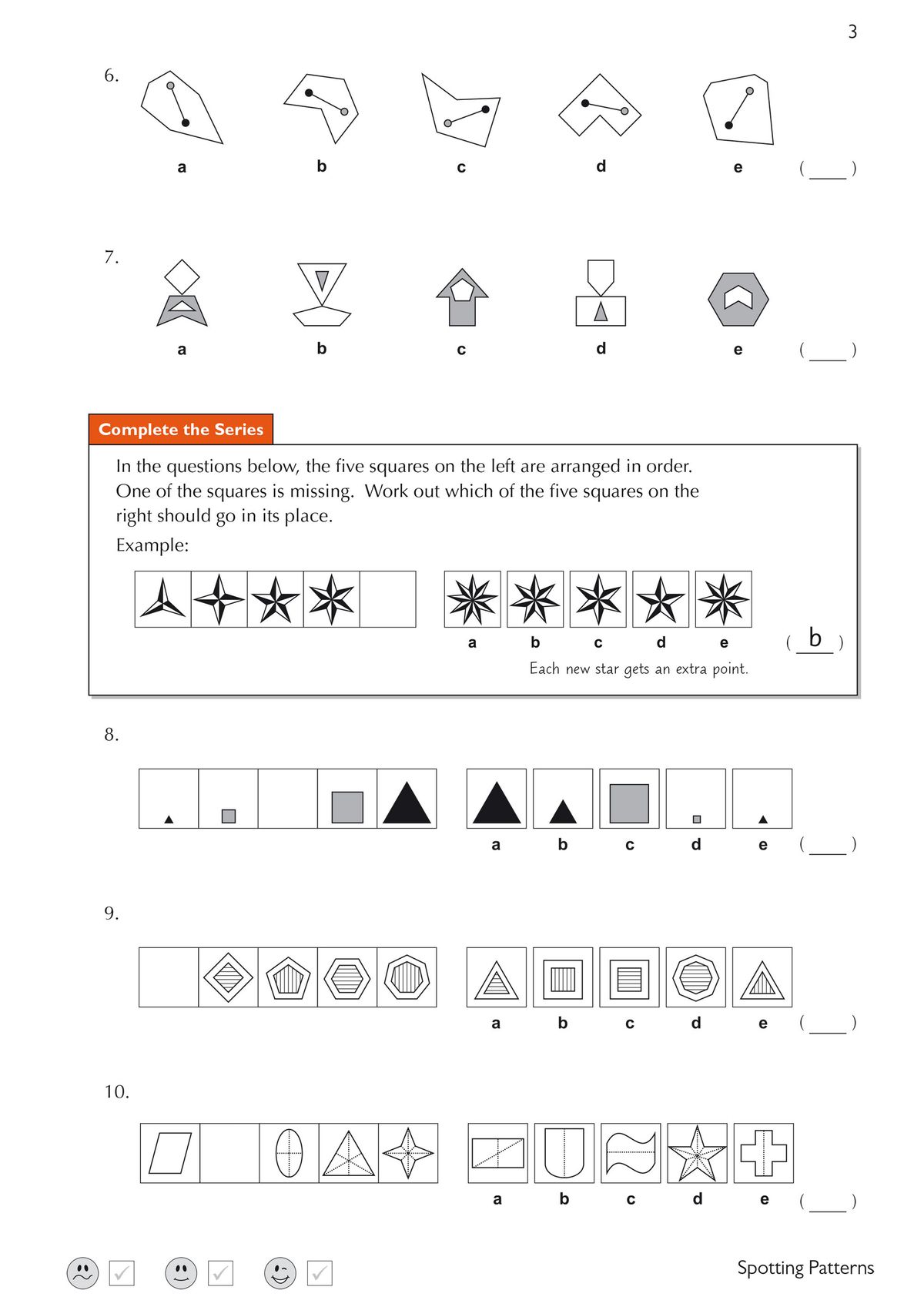 3

6.

a b c d e ( ____ )

7.

a b c d e ( ____ )

Complete the Series

In the questions below, the five squares on the left are arranged in order. One of the squares is missing. Work out which of the five squares on the right should go in its place.

Example:

a b c d e ( b )

Each new star gets an extra point.

8.

a b c d e ( ____ )

9.

a b c d e ( ____ )

10.

a b c d e ( ____ )

Spotting Patterns