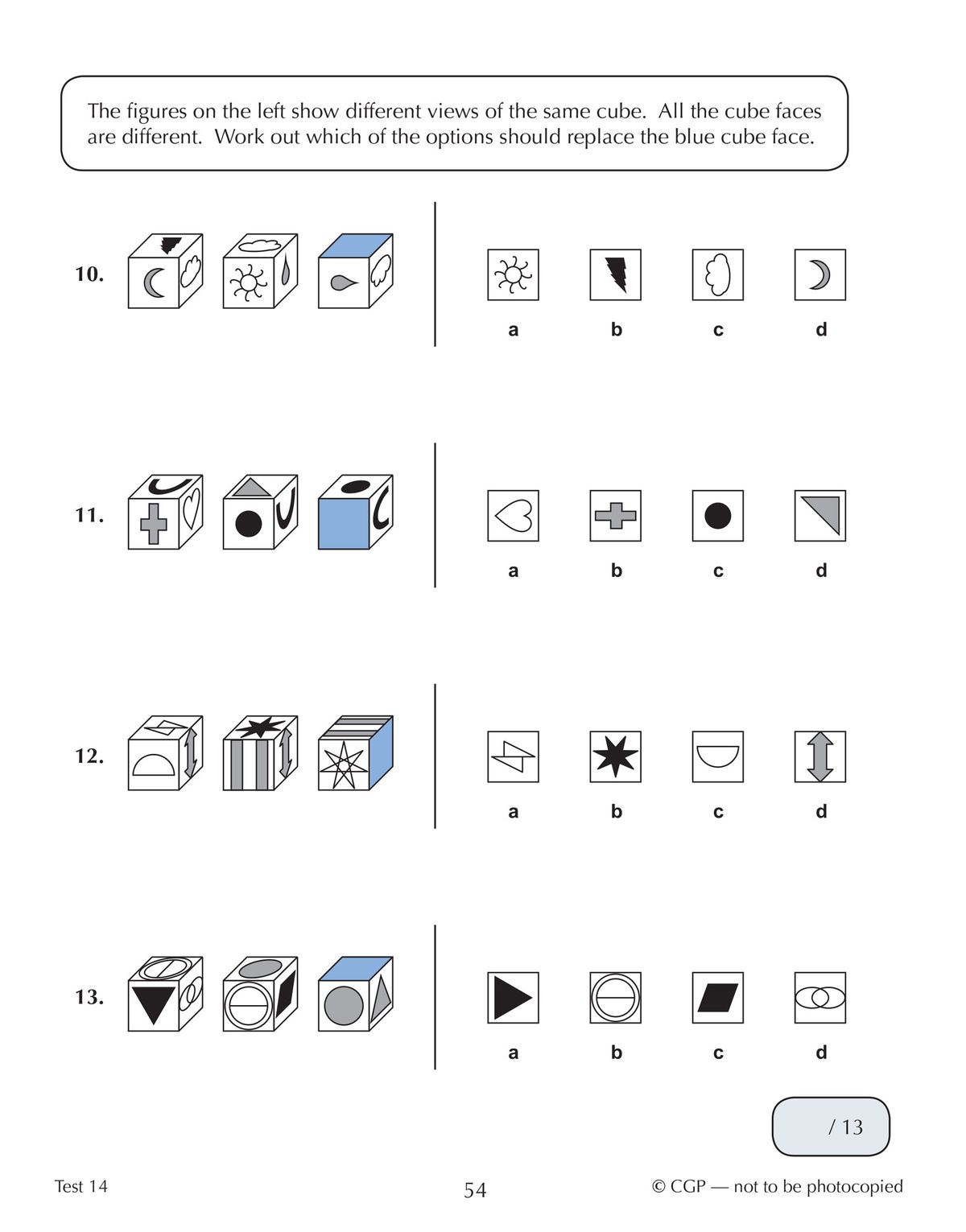 The figures on the left show different views of the same cube. All the cube faces are different. Work out which of the options should replace the blue cube face.

10.

a b c d

11.

a b c d

12.

a b c d

13.

a b c d

/ 13

Test 14

54

© CGP — not to be photocopied