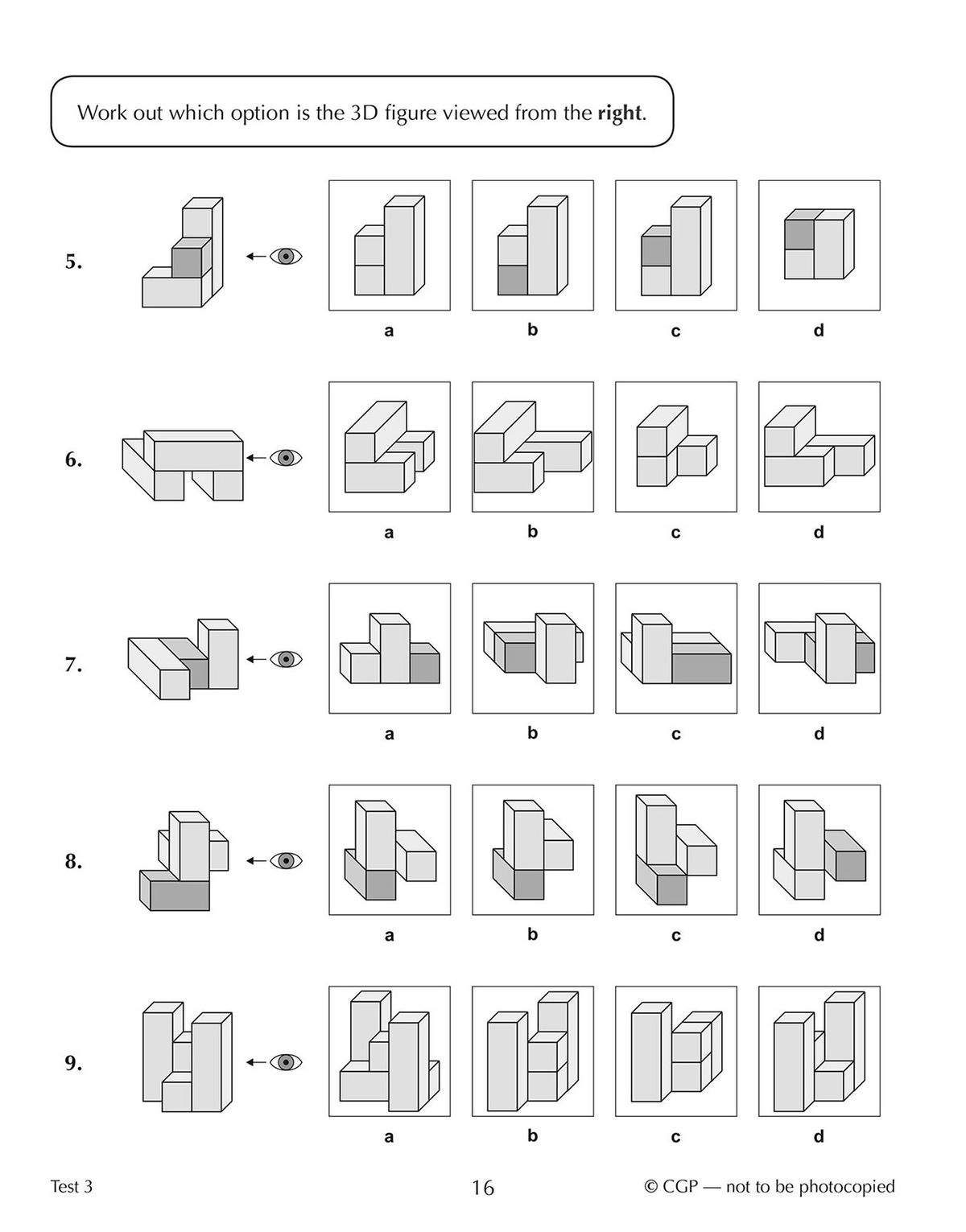 Work out which option is the 3D figure viewed from the **right**.

5.

a b c d

6.

a b c d

7.

a b c d

8.

a b c d

9.

a b c d

Test 3 16 © CGP — not to be photocopied