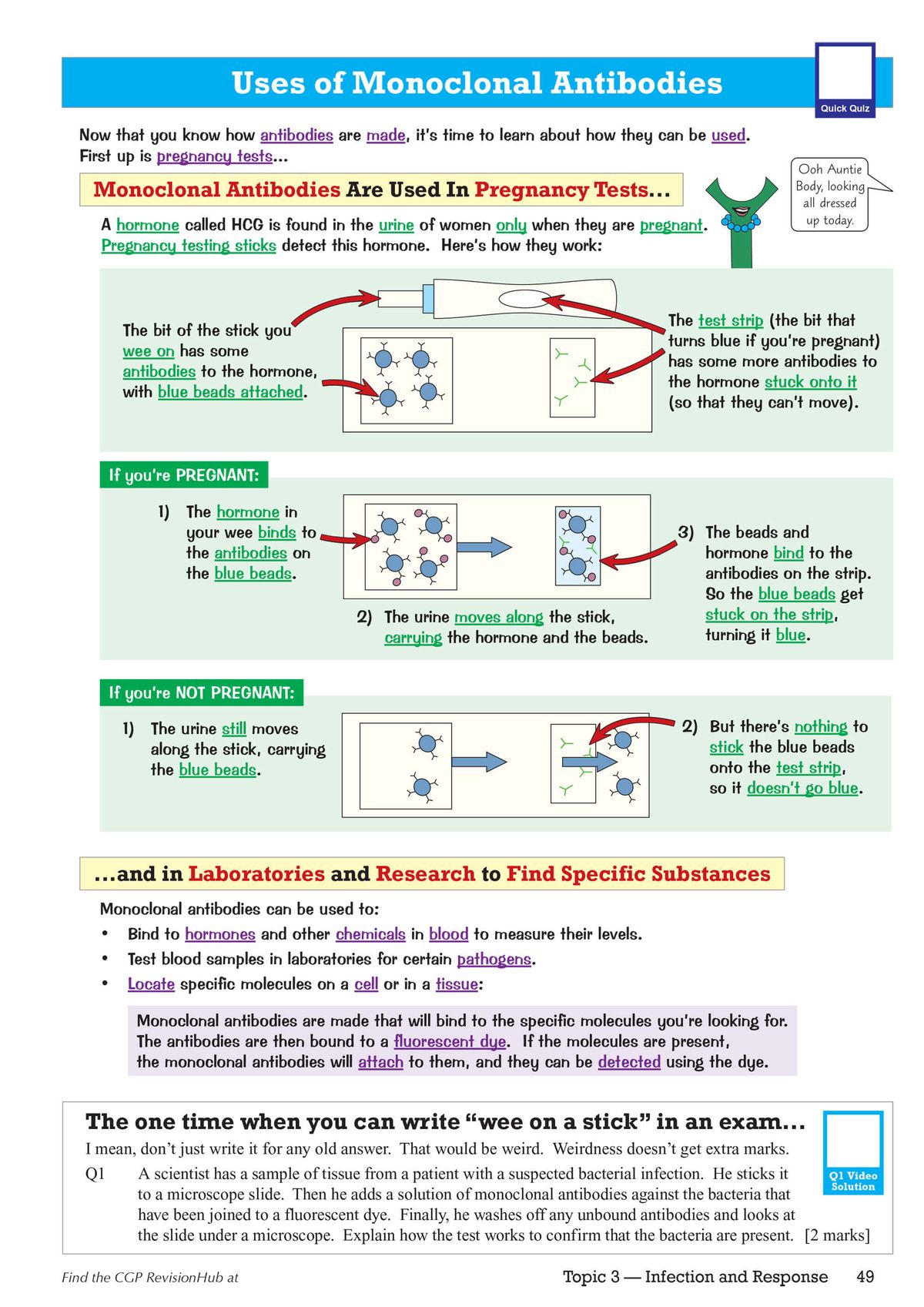 Uses of Monoclonal Antibodies

Quick Quiz

Now that you know how antibodies are made, it's time to learn about how they can be used. First up is pregnancy tests...

Monoclonal Antibodies Are Used In Pregnancy Tests...

Ooh Auntie Body, looking all dressed up today.

A hormone called HCG is found in the urine of women only when they are pregnant. Pregnancy testing sticks detect this hormone. Here's how they work:

The bit of the stick you wee on has some antibodies to the hormone, with blue beads attached.

The test strip (the bit that turns blue if you're pregnant) has some more antibodies to the hormone stuck onto it (so that they can't move).

If you're PREGNANT:

1) The hormone in your wee binds to the antibodies on the blue beads.

2) The urine moves along the stick, carrying the hormone and the beads.

3) The beads and hormone bind to the antibodies on the strip. So the blue beads get stuck on the strip, turning it blue.

If you're NOT PREGNANT:

1) The urine still moves along the stick, carrying the blue beads.

2) But there's nothing to stick the blue beads onto the test strip, so it doesn't go blue.

...and in Laboratories and Research to Find Specific Substances

Monoclonal antibodies can be used to:
• Bind to hormones and other chemicals in blood to measure their levels.
• Test blood samples in laboratories for certain pathogens.
• Locate specific molecules on a cell or in a tissue:

Monoclonal antibodies are made that will bind to the specific molecules you're looking for. The antibodies are then bound to a fluorescent dye. If the molecules are present, the monoclonal antibodies will attach to them, and they can be detected using the dye.

The one time when you can write "wee on a stick" in an exam...

I mean, don't just write it for any old answer. That would be weird. Weirdness doesn't get extra marks.

Q1 A scientist has a sample of tissue from a patient with a suspected bacterial infection. He sticks it to a microscope slide. Then he adds a solution of monoclonal antibodies against the bacteria that have been joined to a fluorescent dye. Finally, he washes off any unbound antibodies and looks at the slide under a microscope. Explain how the test works to confirm that the bacteria are present. [2 marks]

Q1 Video Solution

Find the CGP RevisionHub at

Topic 3 — Infection and Response 49