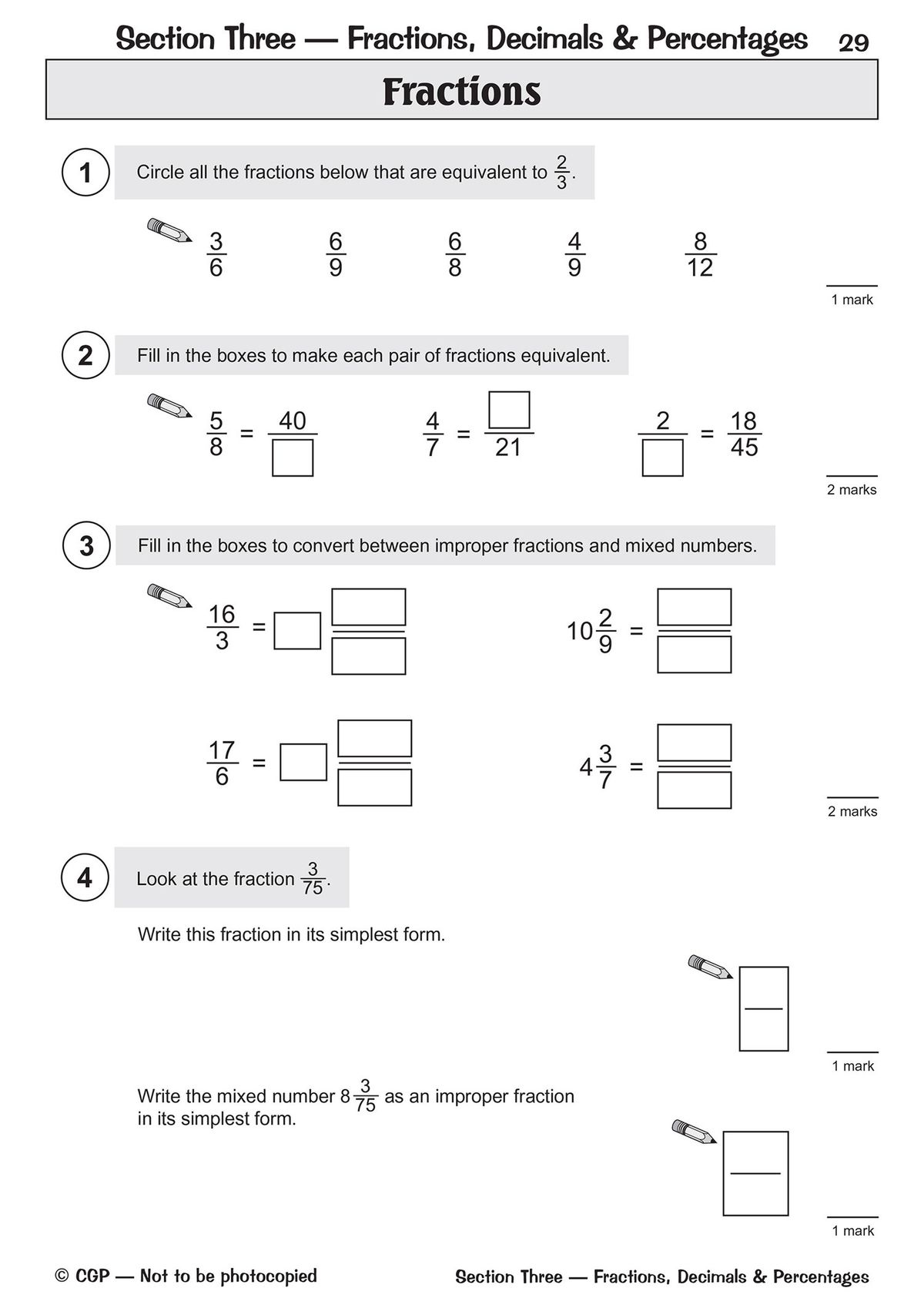 Section Three — Fractions, Decimals & Percentages 29

Fractions

1 Circle all the fractions below that are equivalent to $\frac{2}{3}$.

$\frac{3}{6}$ $\frac{6}{9}$ $\frac{6}{8}$ $\frac{4}{9}$ $\frac{8}{12}$

1 mark

2 Fill in the boxes to make each pair of fractions equivalent.

$\frac{5}{8} = \frac{40}{\square}$ $\frac{4}{7} = \frac{\square}{21}$ $\frac{2}{\square} = \frac{18}{45}$

2 marks

3 Fill in the boxes to convert between improper fractions and mixed numbers.

$\frac{16}{3} = \square\frac{\square}{\square}$ $10\frac{2}{9} = \frac{\square}{\square}$

$\frac{17}{6} = \square\frac{\square}{\square}$ $4\frac{3}{7} = \frac{\square}{\square}$

2 marks

4 Look at the fraction $\frac{3}{75}$.

Write this fraction in its simplest form.

1 mark

Write the mixed number $8\frac{3}{75}$ as an improper fraction in its simplest form.

1 mark

© CGP — Not to be photocopied Section Three — Fractions, Decimals & Percentages