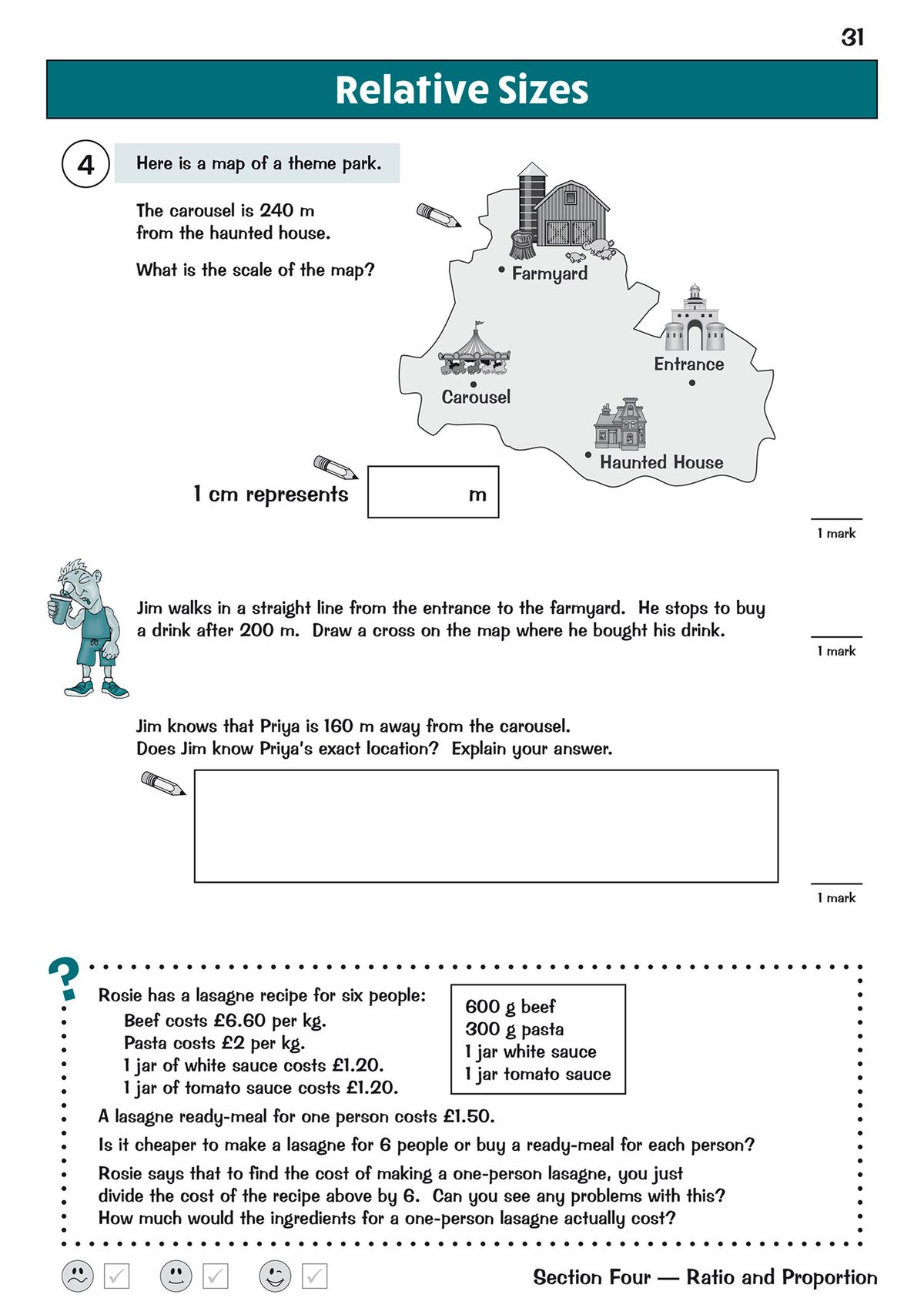 31

Relative Sizes

4 Here is a map of a theme park.

The carousel is 240 m from the haunted house.

What is the scale of the map?

Farmyard

Entrance

Carousel

Haunted House

1 cm represents m

1 mark

Jim walks in a straight line from the entrance to the farmyard. He stops to buy a drink after 200 m. Draw a cross on the map where he bought his drink.

1 mark

Jim knows that Priya is 160 m away from the carousel.
Does Jim know Priya's exact location? Explain your answer.

1 mark

?

Rosie has a lasagne recipe for six people:
Beef costs £6.60 per kg.
Pasta costs £2 per kg.
1 jar of white sauce costs £1.20.
1 jar of tomato sauce costs £1.20.

600 g beef
300 g pasta
1 jar white sauce
1 jar tomato sauce

A lasagne ready-meal for one person costs £1.50.

Is it cheaper to make a lasagne for 6 people or buy a ready-meal for each person?

Rosie says that to find the cost of making a one-person lasagne, you just divide the cost of the recipe above by 6. Can you see any problems with this? How much would the ingredients for a one-person lasagne actually cost?

Section Four — Ratio and Proportion