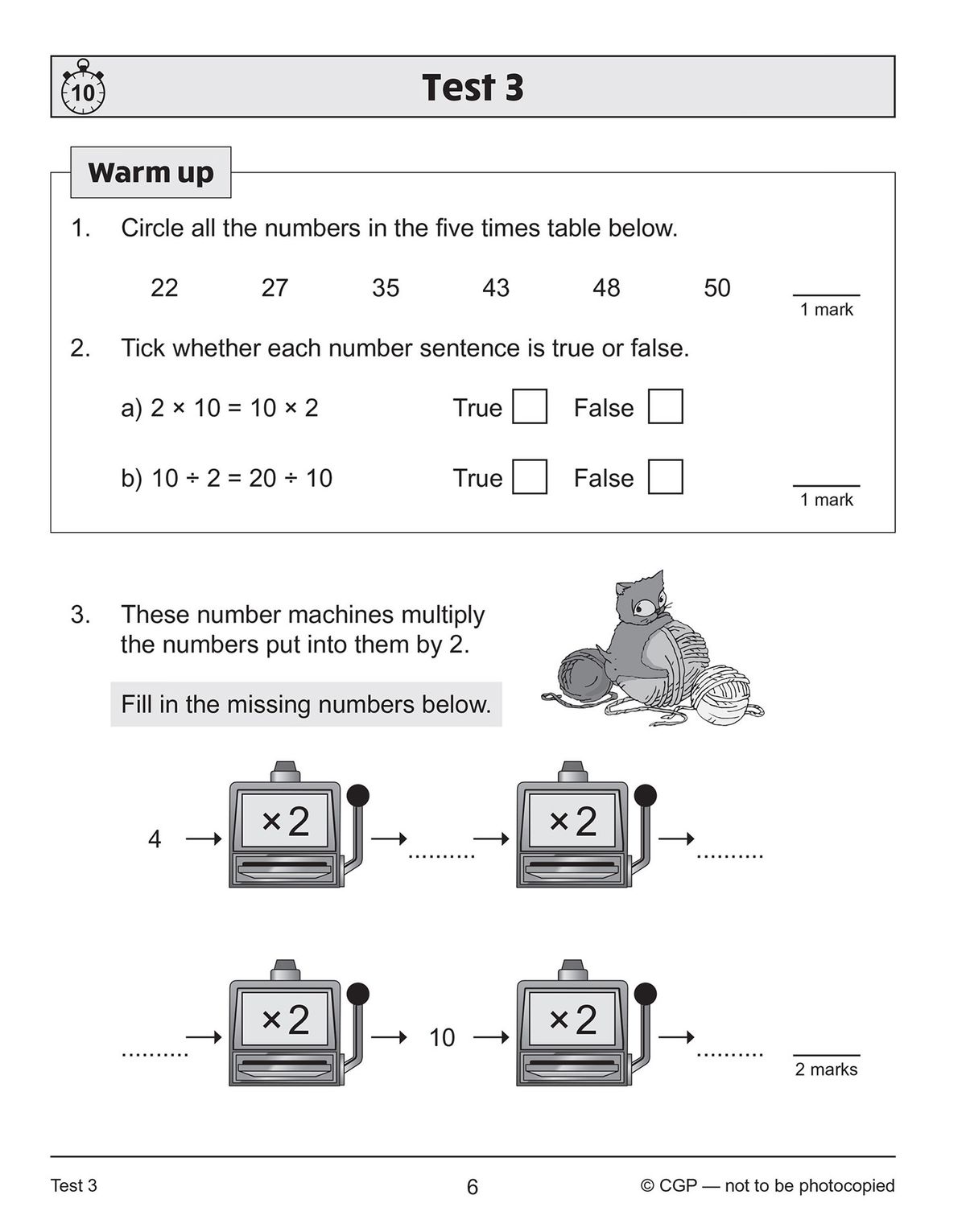 10

Test 3

Warm up

1. Circle all the numbers in the five times table below.

22 27 35 43 48 50

1 mark

2. Tick whether each number sentence is true or false.

a) $2 \times 10 = 10 \times 2$ True False

b) $10 \div 2 = 20 \div 10$ True False

1 mark

3. These number machines multiply the numbers put into them by 2.

Fill in the missing numbers below.

4 → $\times 2$ → .......... → $\times 2$ → ..........

.......... → $\times 2$ → 10 → $\times 2$ → ..........

2 marks

Test 3 6 © CGP — not to be photocopied