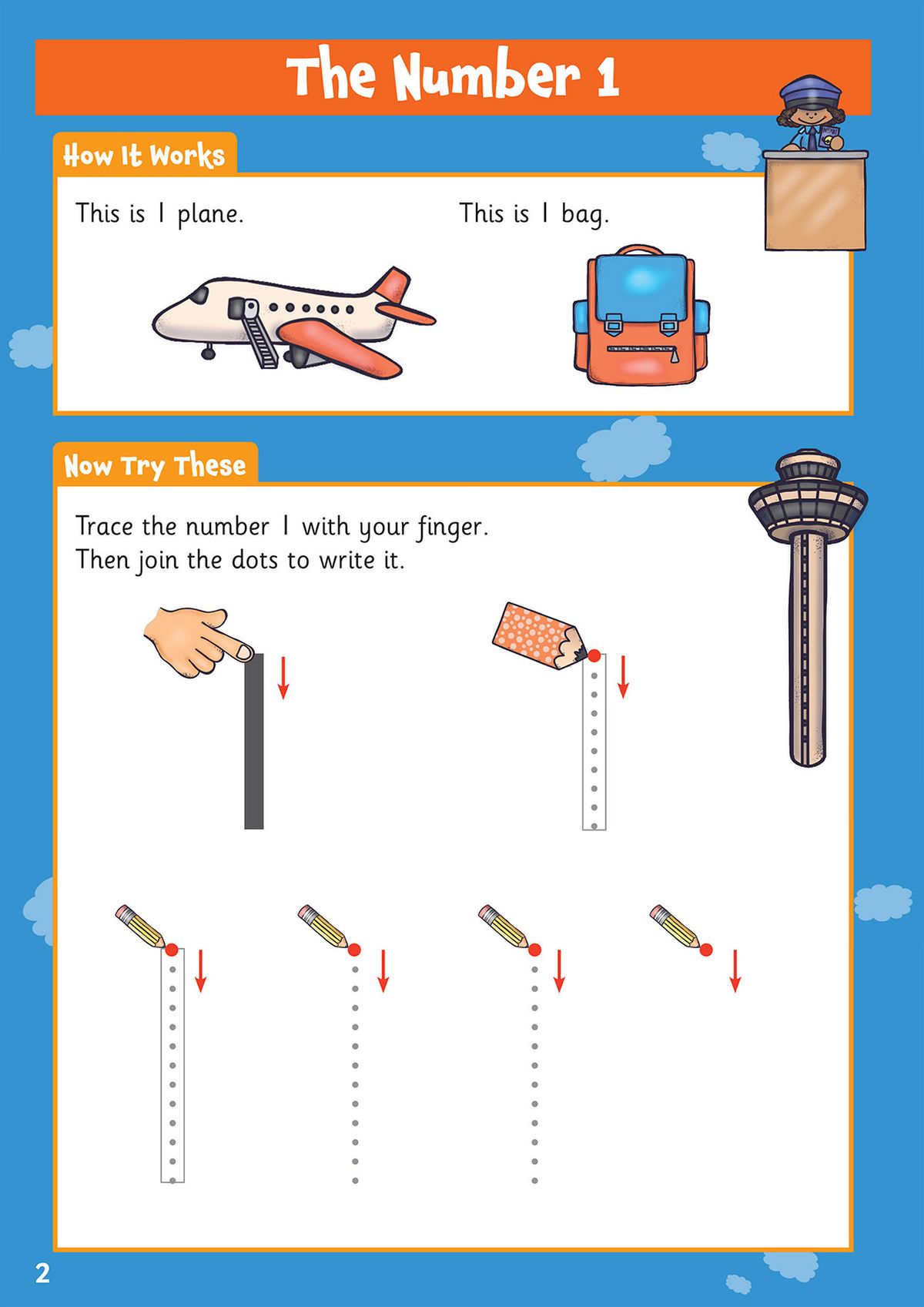 The Number 1

How It Works

This is 1 plane.

This is 1 bag.

Now Try These

Trace the number 1 with your finger.
Then join the dots to write it.

2