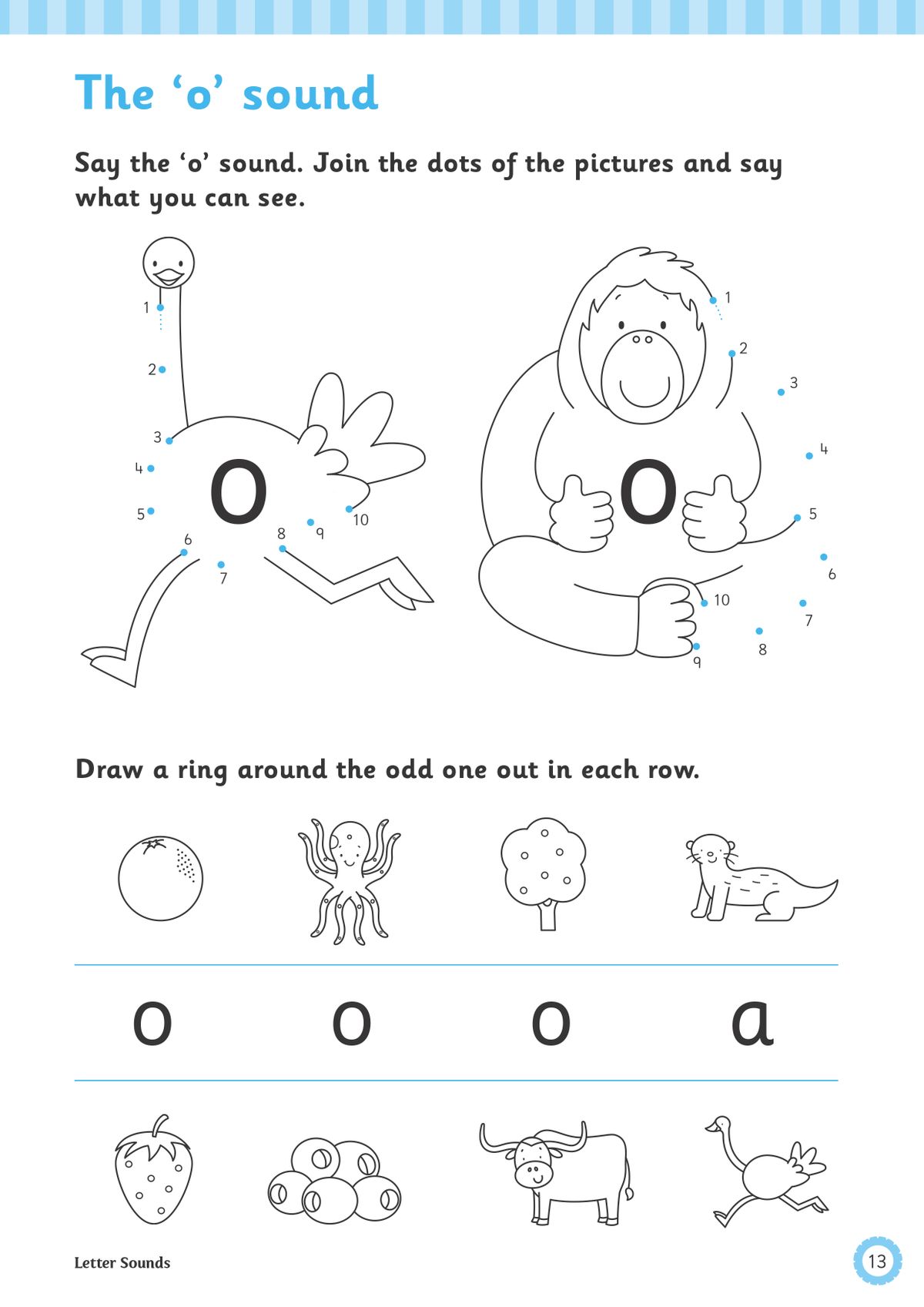 The ‘o’ sound

Say the ‘o’ sound. Join the dots of the pictures and say what you can see.

1
2
3
4
5
6
7
8
9
10
o

1
2
3
4
5
6
7
8
9
10
o

Draw a ring around the odd one out in each row.

o o o a

Letter Sounds

13