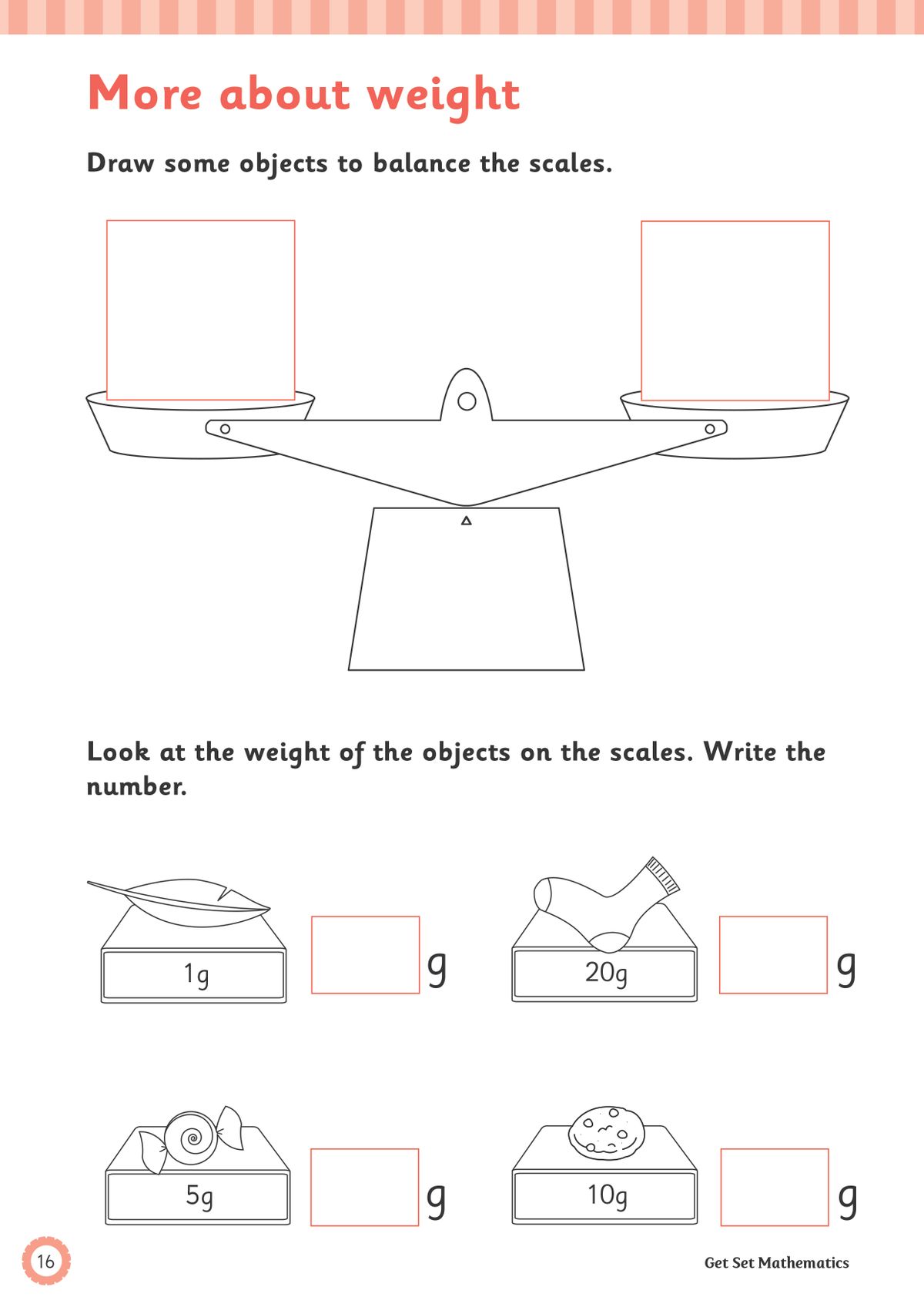 More about weight

Draw some objects to balance the scales.

Look at the weight of the objects on the scales. Write the number.

1g

g

20g

g

5g

g

10g

g

16

Get Set Mathematics