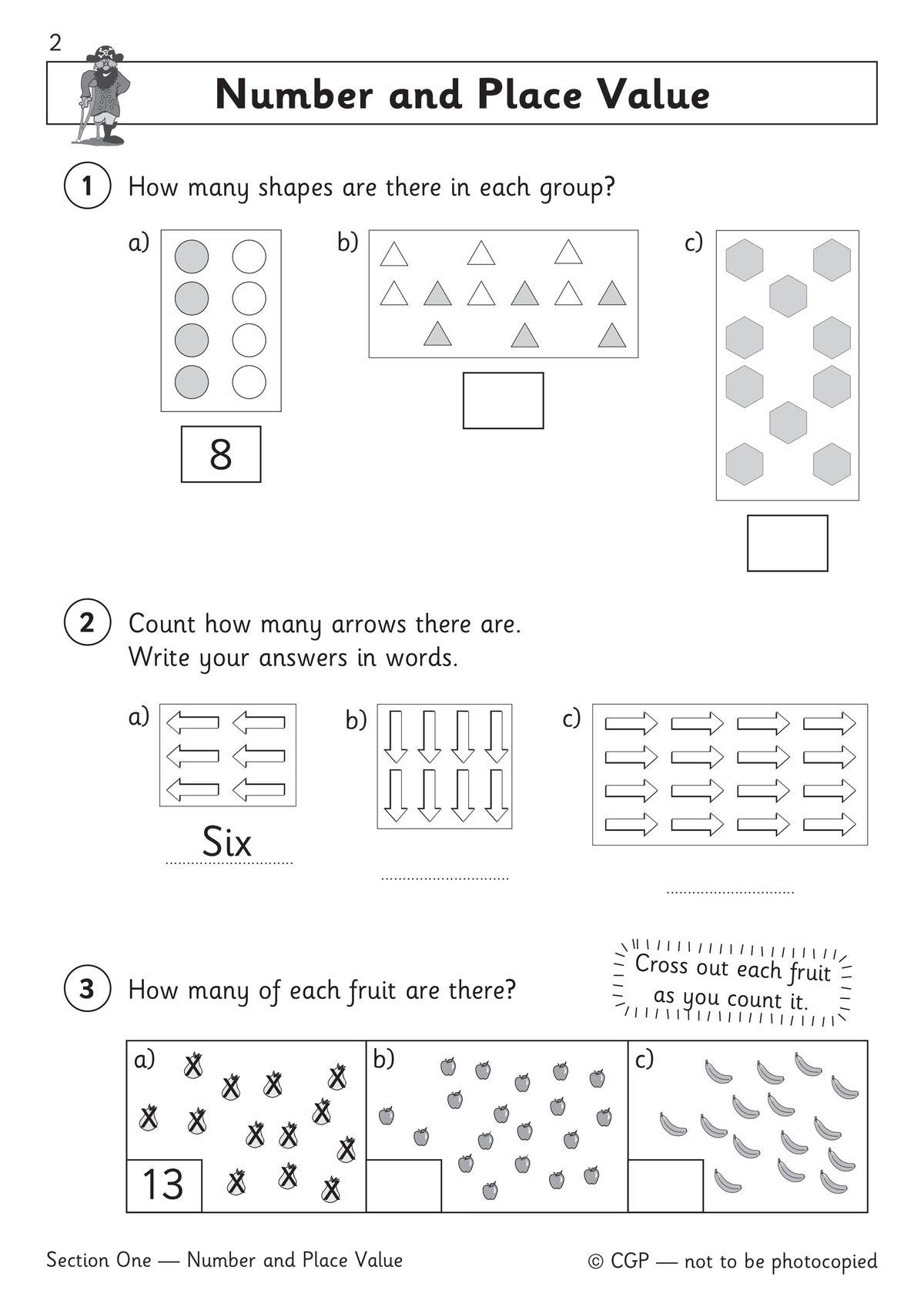 2

Number and Place Value

1 How many shapes are there in each group?

a)

8

b)

c)

2 Count how many arrows there are. Write your answers in words.

a)

Six

b)

c)

3 How many of each fruit are there?

Cross out each fruit as you count it.

a)

13

b)

c)

Section One — Number and Place Value

© CGP — not to be photocopied