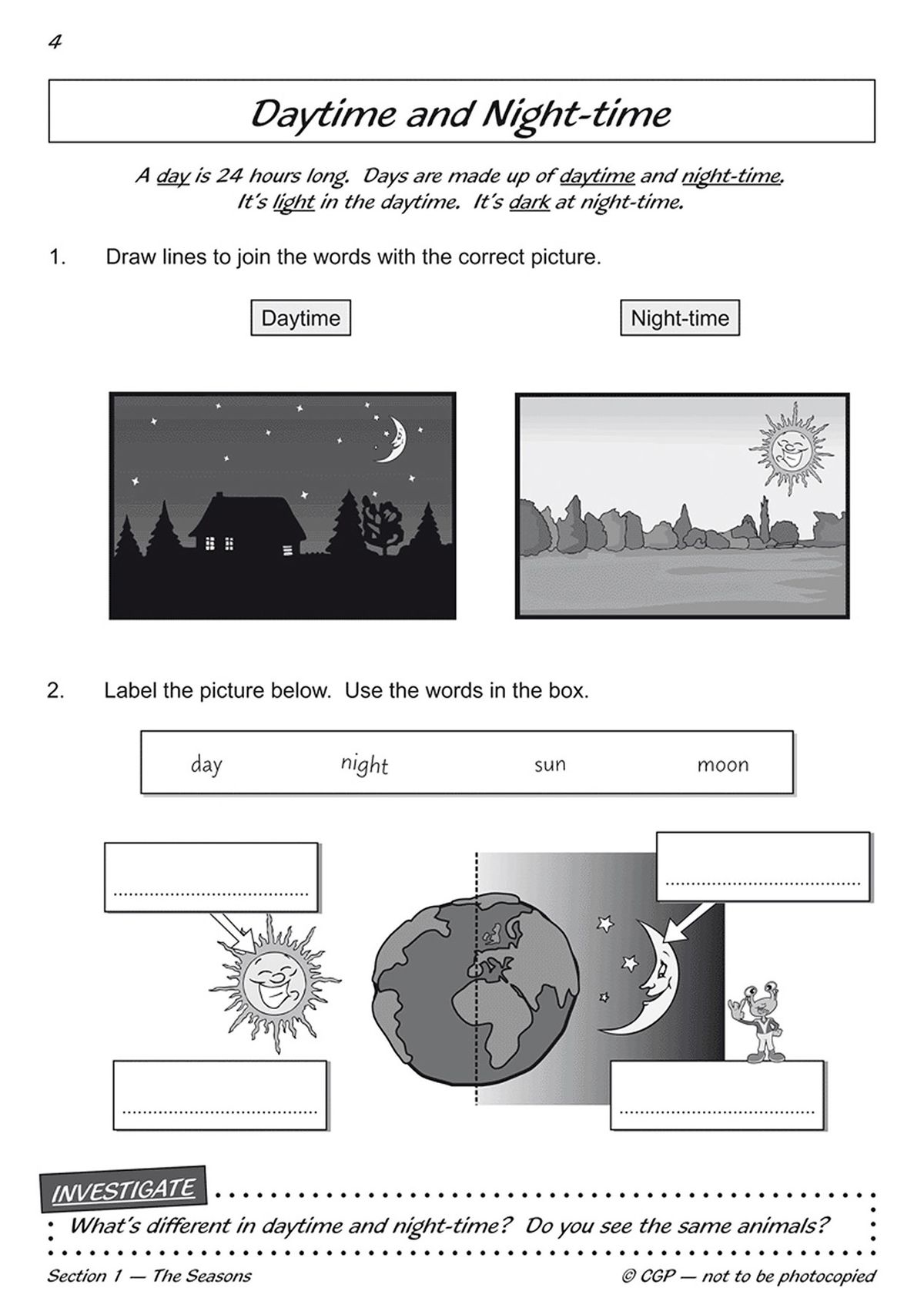 4

Daytime and Night-time

A day is 24 hours long. Days are made up of daytime and night-time.
It's light in the daytime. It's dark at night-time.

1. Draw lines to join the words with the correct picture.

Daytime

Night-time

2. Label the picture below. Use the words in the box.

day night sun moon

....................................

....................................

....................................

....................................

INVESTIGATE

What's different in daytime and night-time? Do you see the same animals?

Section 1 — The Seasons

© CGP — not to be photocopied