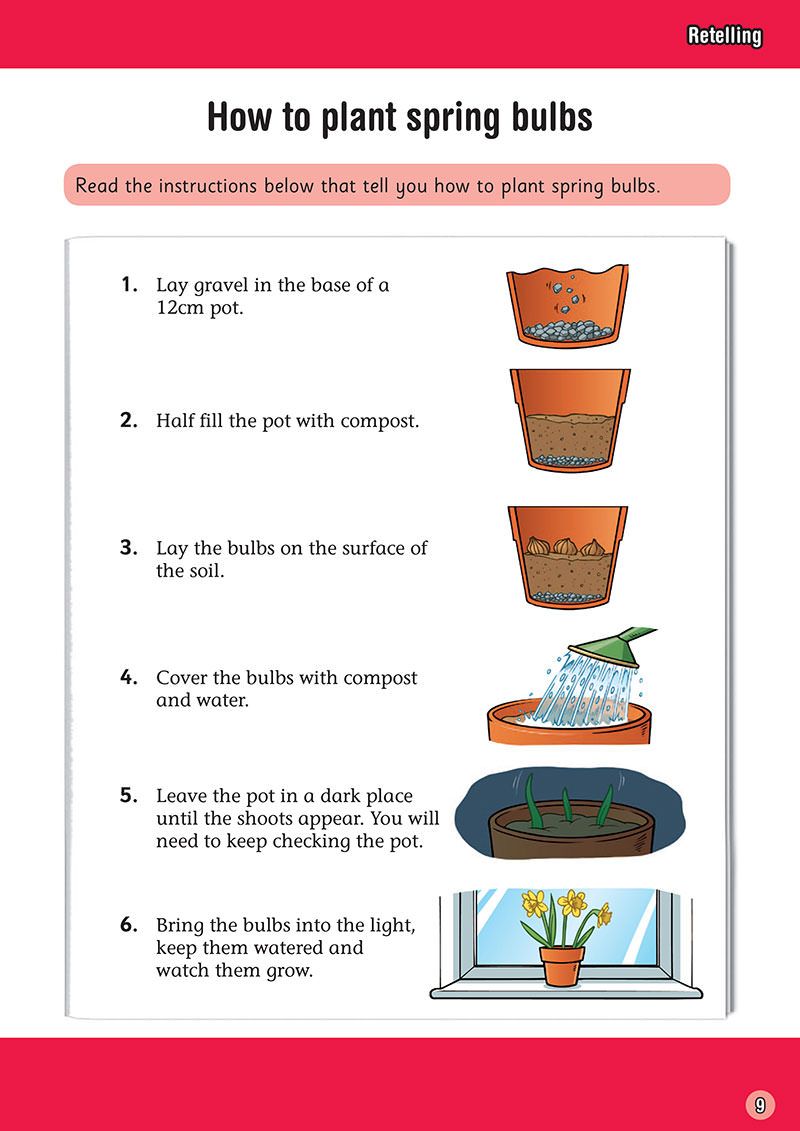 Retelling

How to plant spring bulbs

Read the instructions below that tell you how to plant spring bulbs.

1. Lay gravel in the base of a 12cm pot.

2. Half fill the pot with compost.

3. Lay the bulbs on the surface of the soil.

4. Cover the bulbs with compost and water.

5. Leave the pot in a dark place until the shoots appear. You will need to keep checking the pot.

6. Bring the bulbs into the light, keep them watered and watch them grow.

9