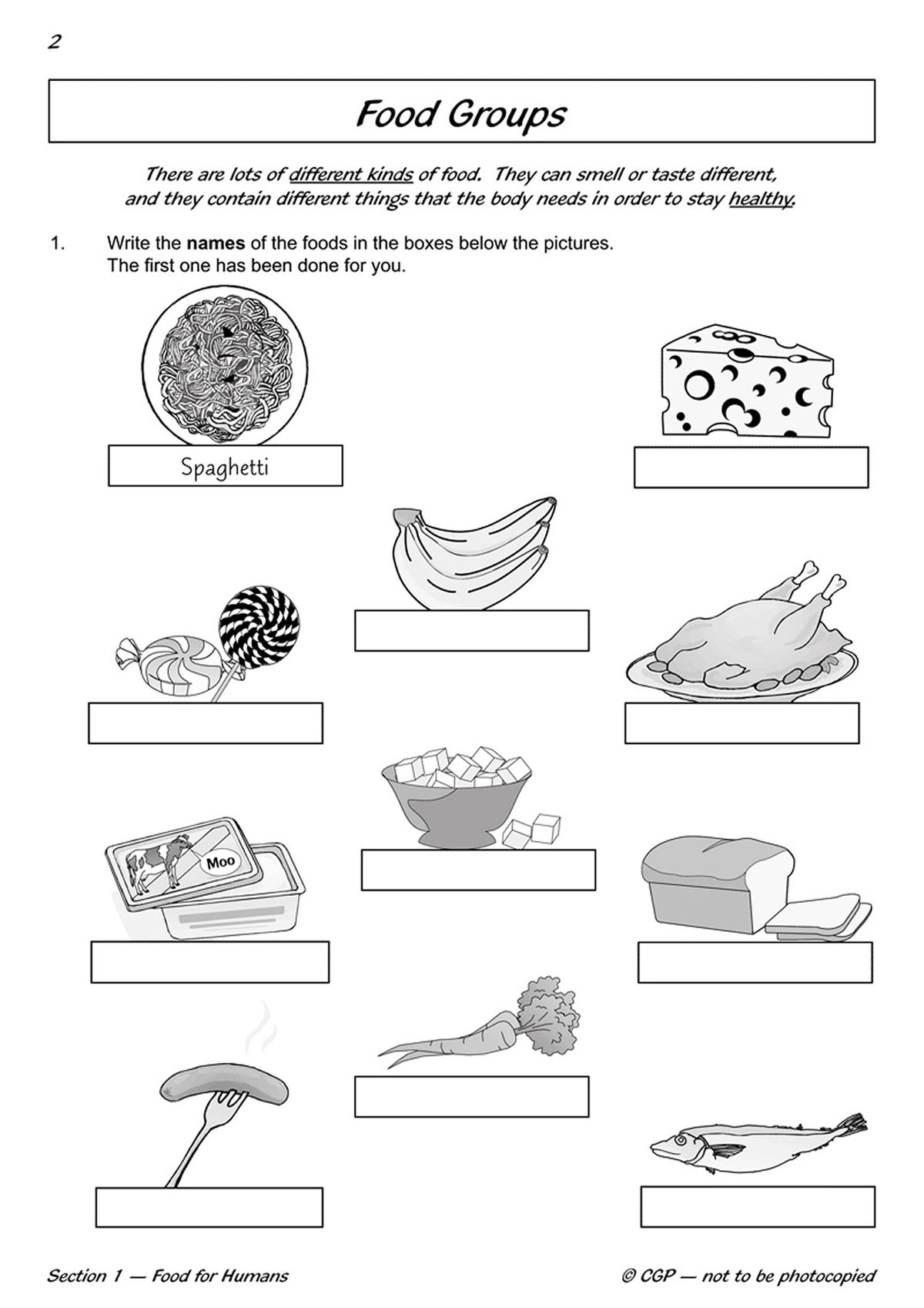 2

Food Groups

There are lots of different kinds of food. They can smell or taste different, and they contain different things that the body needs in order to stay healthy.

1. Write the **names** of the foods in the boxes below the pictures. The first one has been done for you.

Spaghetti

Moo

Section 1 — Food for Humans

© CGP — not to be photocopied