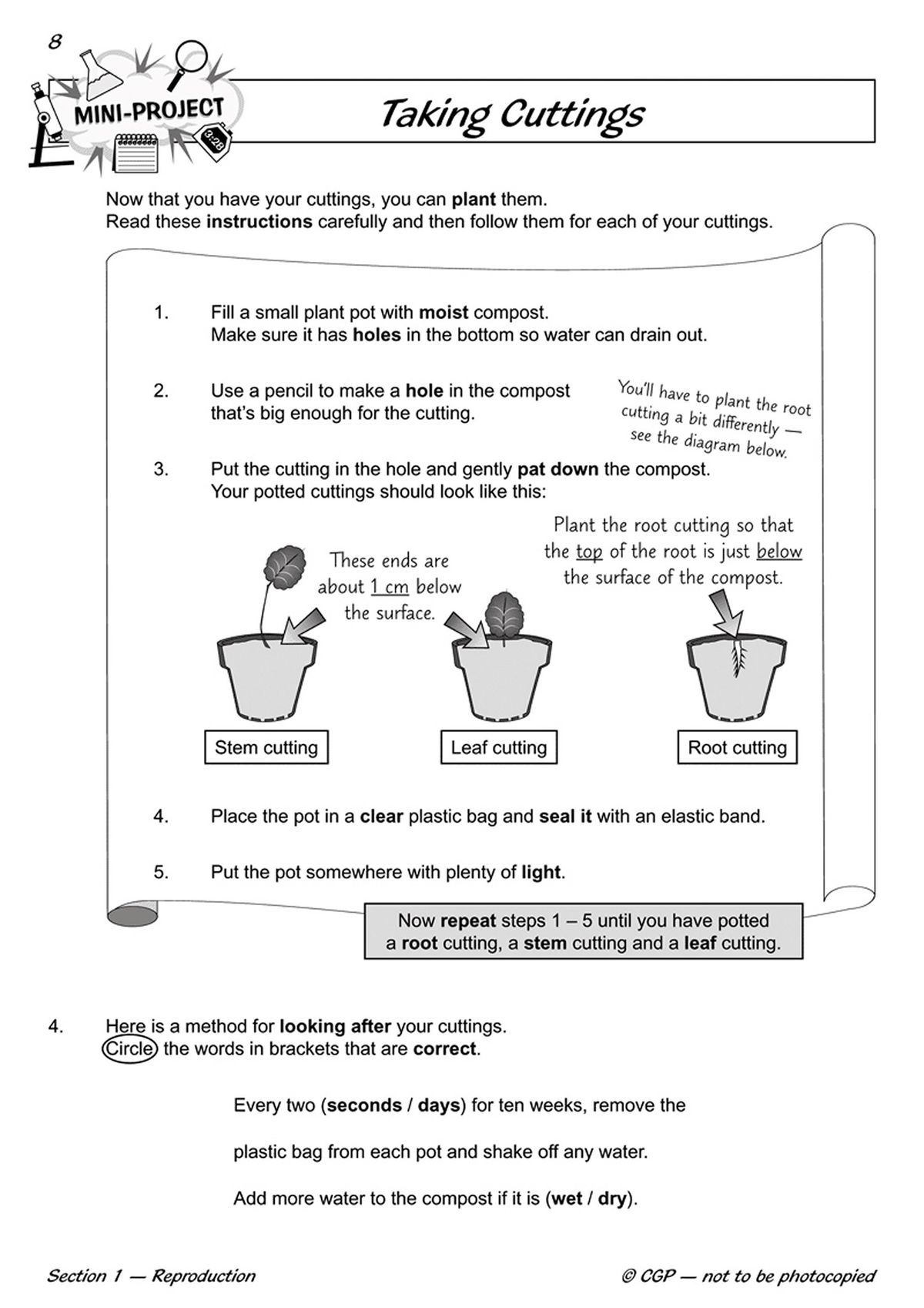 8

MINI-PROJECT

3:28

Taking Cuttings

Now that you have your cuttings, you can plant them.
Read these instructions carefully and then follow them for each of your cuttings.

1. Fill a small plant pot with moist compost.
Make sure it has holes in the bottom so water can drain out.

2. Use a pencil to make a hole in the compost that's big enough for the cutting.

You'll have to plant the root cutting a bit differently — see the diagram below.

3. Put the cutting in the hole and gently pat down the compost.
Your potted cuttings should look like this:

These ends are about 1 cm below the surface.

Plant the root cutting so that the top of the root is just below the surface of the compost.

Stem cutting

Leaf cutting

Root cutting

4. Place the pot in a clear plastic bag and seal it with an elastic band.

5. Put the pot somewhere with plenty of light.

Now repeat steps 1 – 5 until you have potted a root cutting, a stem cutting and a leaf cutting.

4. Here is a method for looking after your cuttings.
Circle the words in brackets that are correct.

Every two (seconds / days) for ten weeks, remove the

plastic bag from each pot and shake off any water.

Add more water to the compost if it is (wet / dry).

Section 1 — Reproduction

© CGP — not to be photocopied