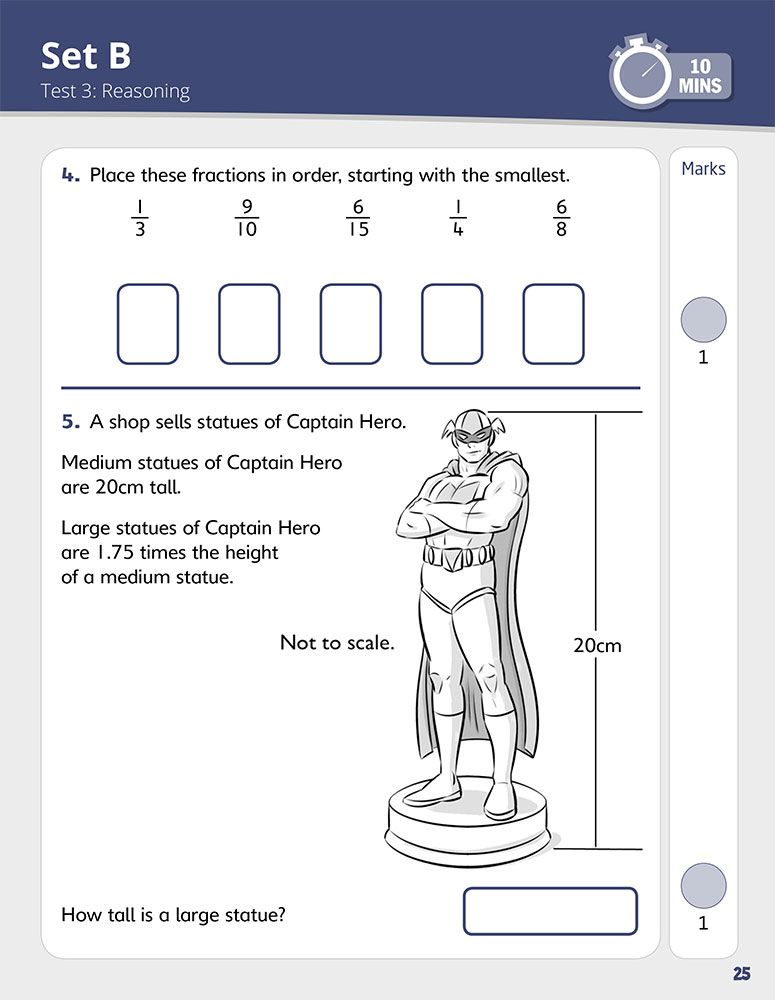 Set B
Test 3: Reasoning

10 MINS

Marks

4. Place these fractions in order, starting with the smallest.

$\frac{1}{3}$ $\frac{9}{10}$ $\frac{6}{15}$ $\frac{1}{4}$ $\frac{6}{8}$

1

5. A shop sells statues of Captain Hero.

Medium statues of Captain Hero are 20cm tall.

Large statues of Captain Hero are 1.75 times the height of a medium statue.

Not to scale.

20cm

How tall is a large statue?

1

25