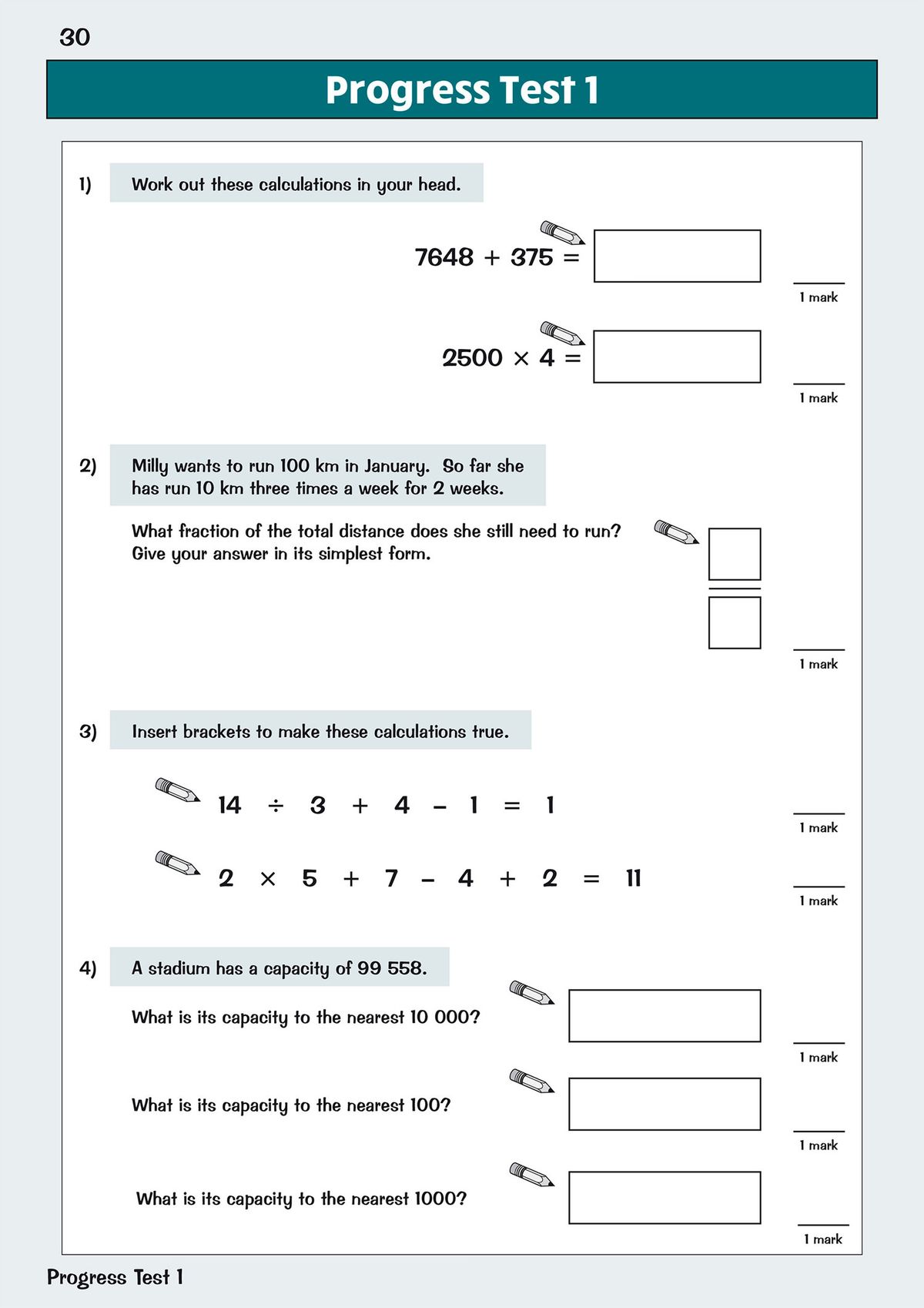 30

Progress Test 1

1) Work out these calculations in your head.

$7648 + 375 =$

1 mark

$2500 \times 4 =$

1 mark

2) Milly wants to run 100 km in January. So far she has run 10 km three times a week for 2 weeks.

What fraction of the total distance does she still need to run? Give your answer in its simplest form.

1 mark

3) Insert brackets to make these calculations true.

$14 \div 3 + 4 - 1 = 1$

1 mark

$2 \times 5 + 7 - 4 + 2 = 11$

1 mark

4) A stadium has a capacity of 99 558.

What is its capacity to the nearest 10 000?

1 mark

What is its capacity to the nearest 100?

1 mark

What is its capacity to the nearest 1000?

1 mark

Progress Test 1