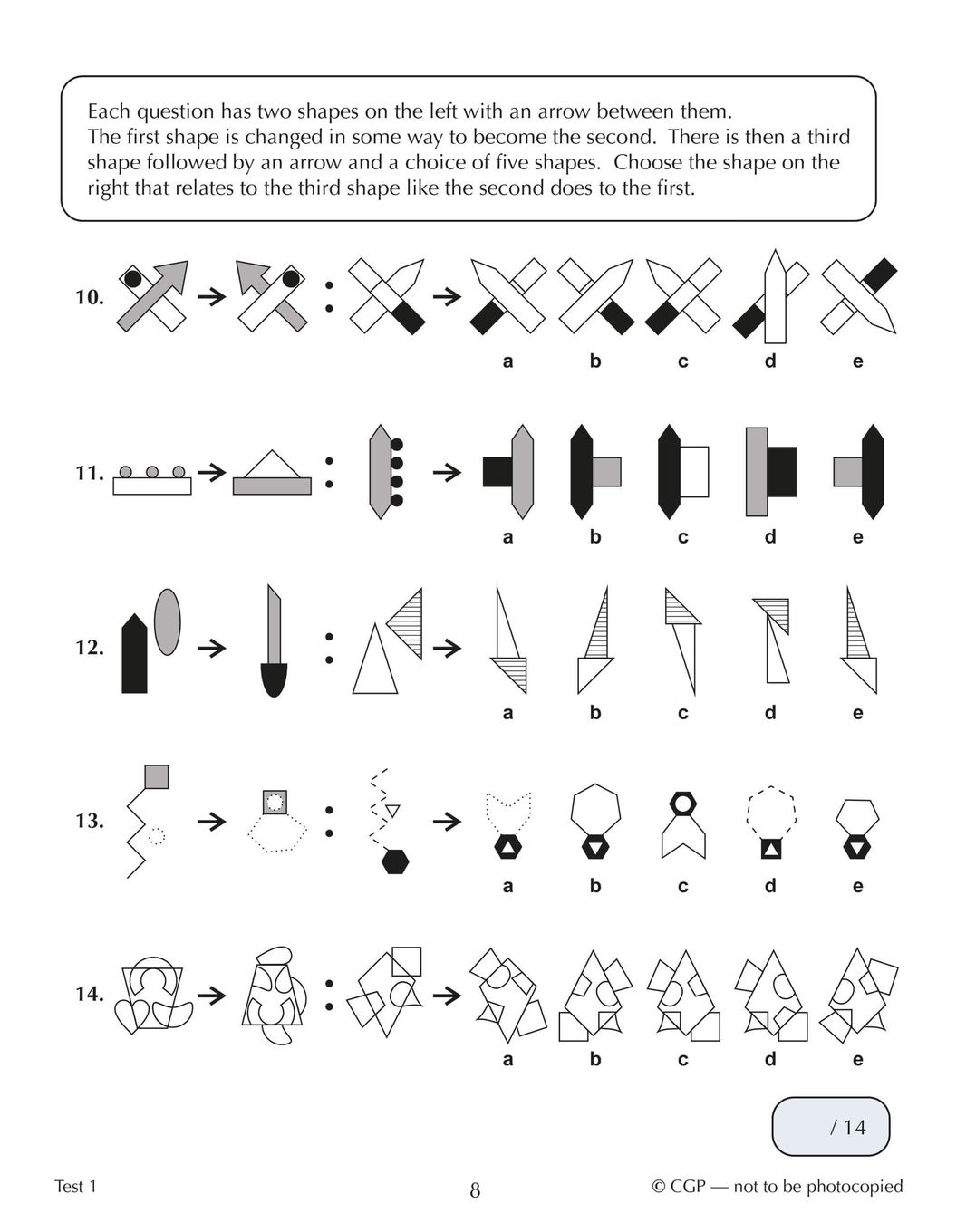 Each question has two shapes on the left with an arrow between them. The first shape is changed in some way to become the second. There is then a third shape followed by an arrow and a choice of five shapes. Choose the shape on the right that relates to the third shape like the second does to the first.

10.

a b c d e

11.

a b c d e

12.

a b c d e

13.

a b c d e

14.

a b c d e

/ 14

Test 1

8

© CGP — not to be photocopied