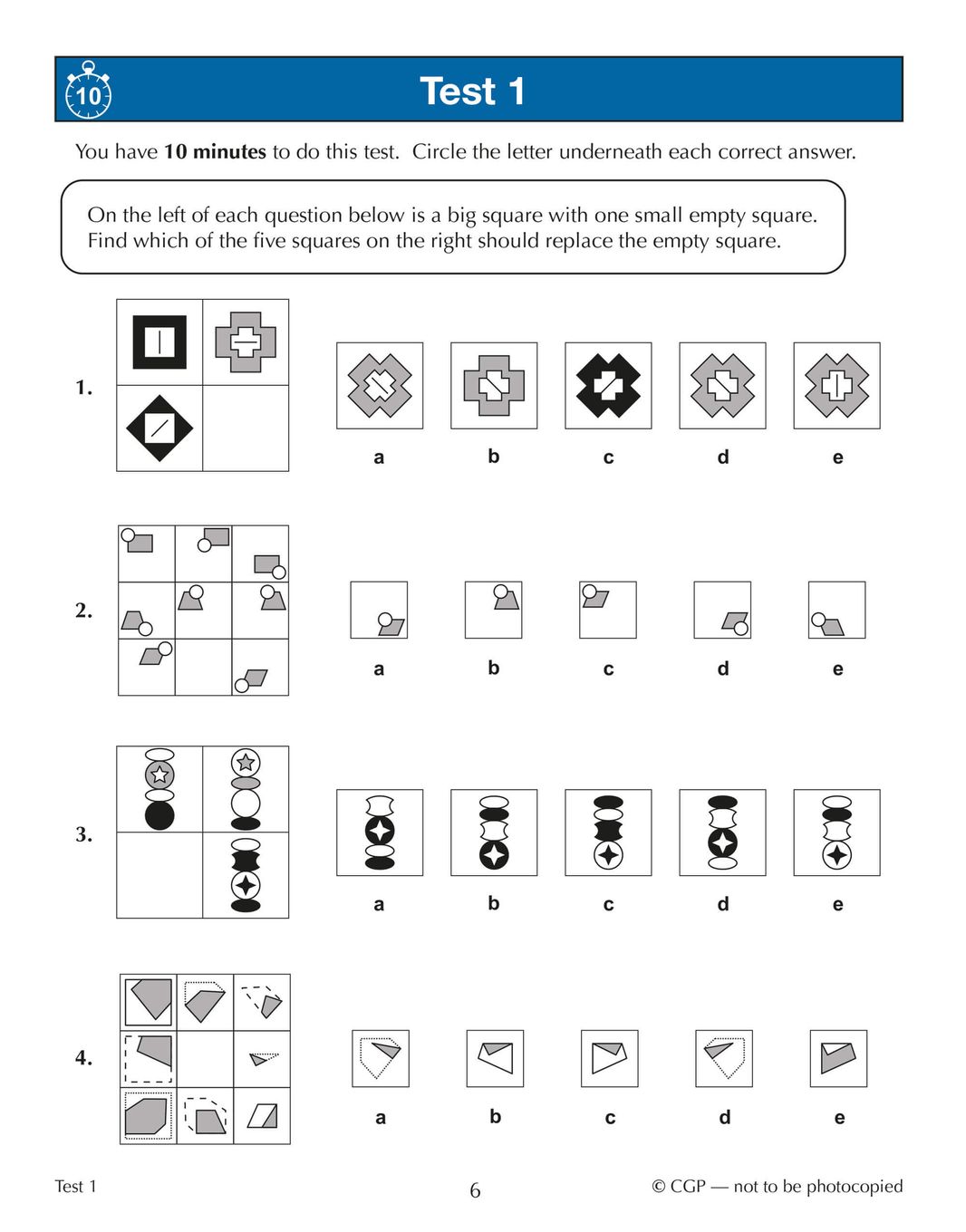 10

Test 1

You have **10 minutes** to do this test. Circle the letter underneath each correct answer.

On the left of each question below is a big square with one small empty square. Find which of the five squares on the right should replace the empty square.

1.

a b c d e

2.

a b c d e

3.

a b c d e

4.

a b c d e

Test 1 6 © CGP — not to be photocopied