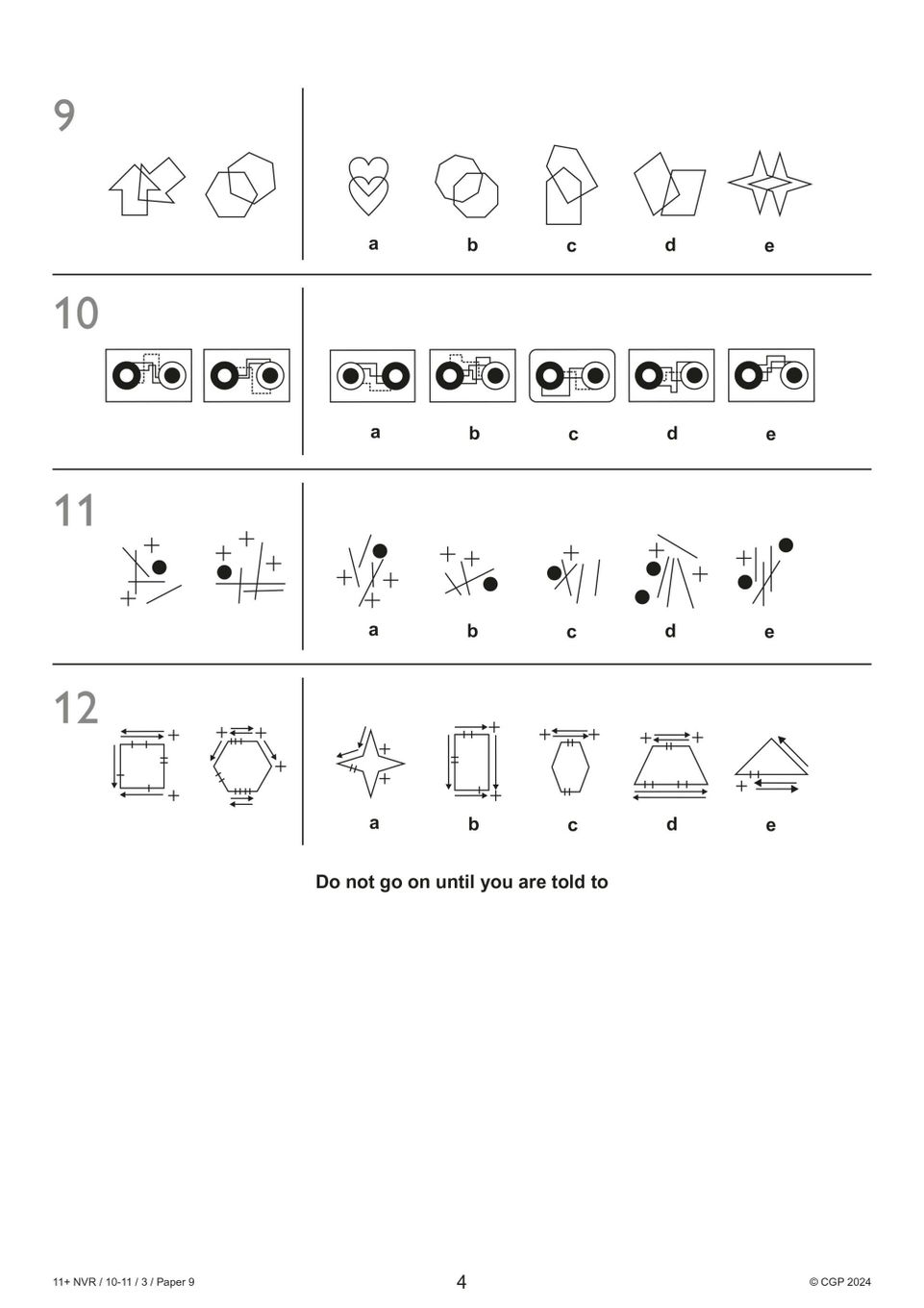 9

a b c d e

10

a b c d e

11

a b c d e

12

a b c d e

Do not go on until you are told to

11+ NVR / 10-11 / 3 / Paper 9

4

© CGP 2024