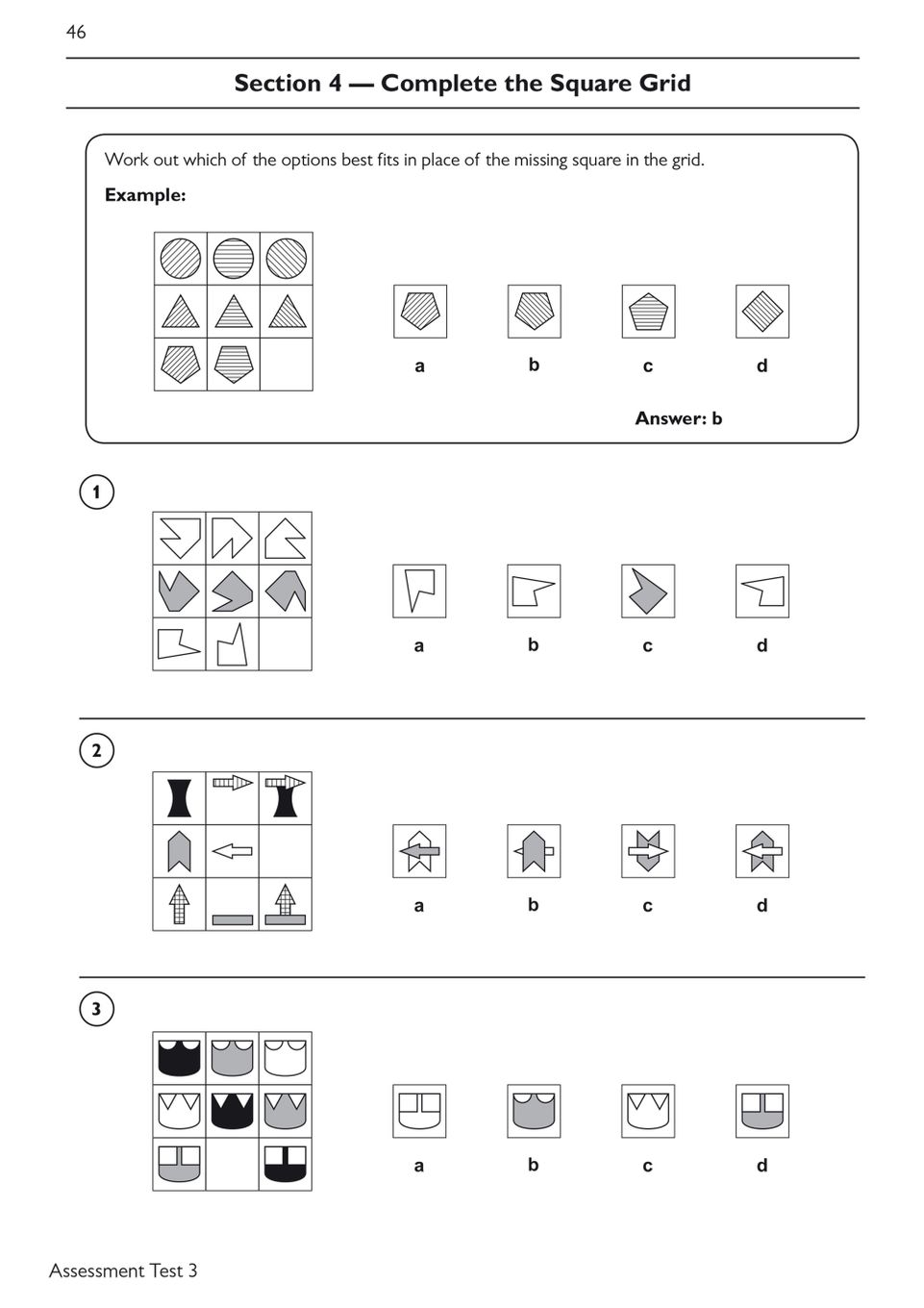 46

Section 4 — Complete the Square Grid

Work out which of the options best fits in place of the missing square in the grid.

Example:

a b c d

Answer: b

1

a b c d

2

a b c d

3

a b c d

Assessment Test 3