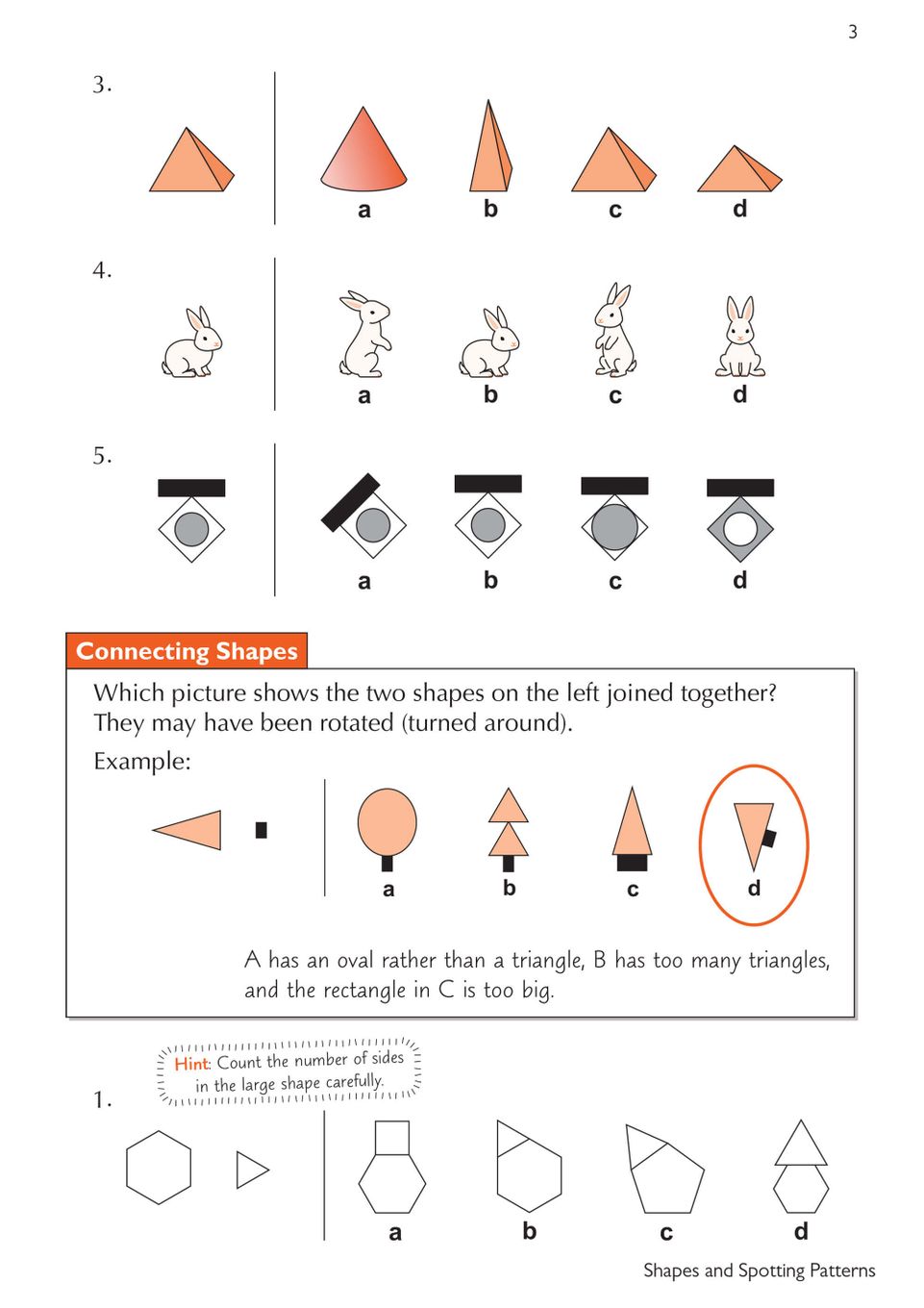 3

3.

a b c d

4.

a b c d

5.

a b c d

Connecting Shapes

Which picture shows the two shapes on the left joined together? They may have been rotated (turned around).

Example:

a b c d

A has an oval rather than a triangle, B has too many triangles, and the rectangle in C is too big.

Hint: Count the number of sides in the large shape carefully.

1.

a b c d

Shapes and Spotting Patterns