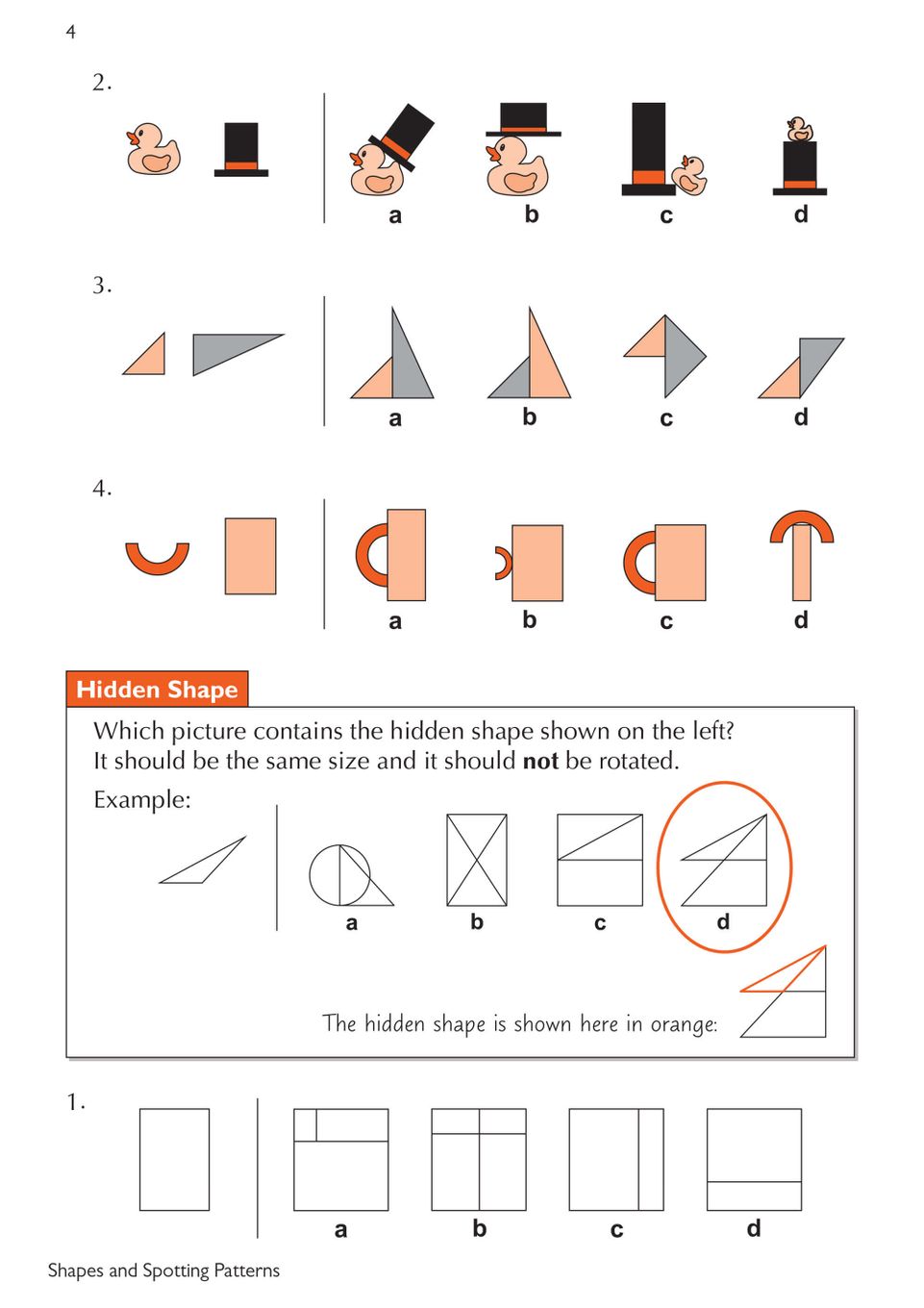 4

2.

a b c d

3.

a b c d

4.

a b c d

Hidden Shape

Which picture contains the hidden shape shown on the left? It should be the same size and it should **not** be rotated.

Example:

a b c d

The hidden shape is shown here in orange:

1.

a b c d

Shapes and Spotting Patterns