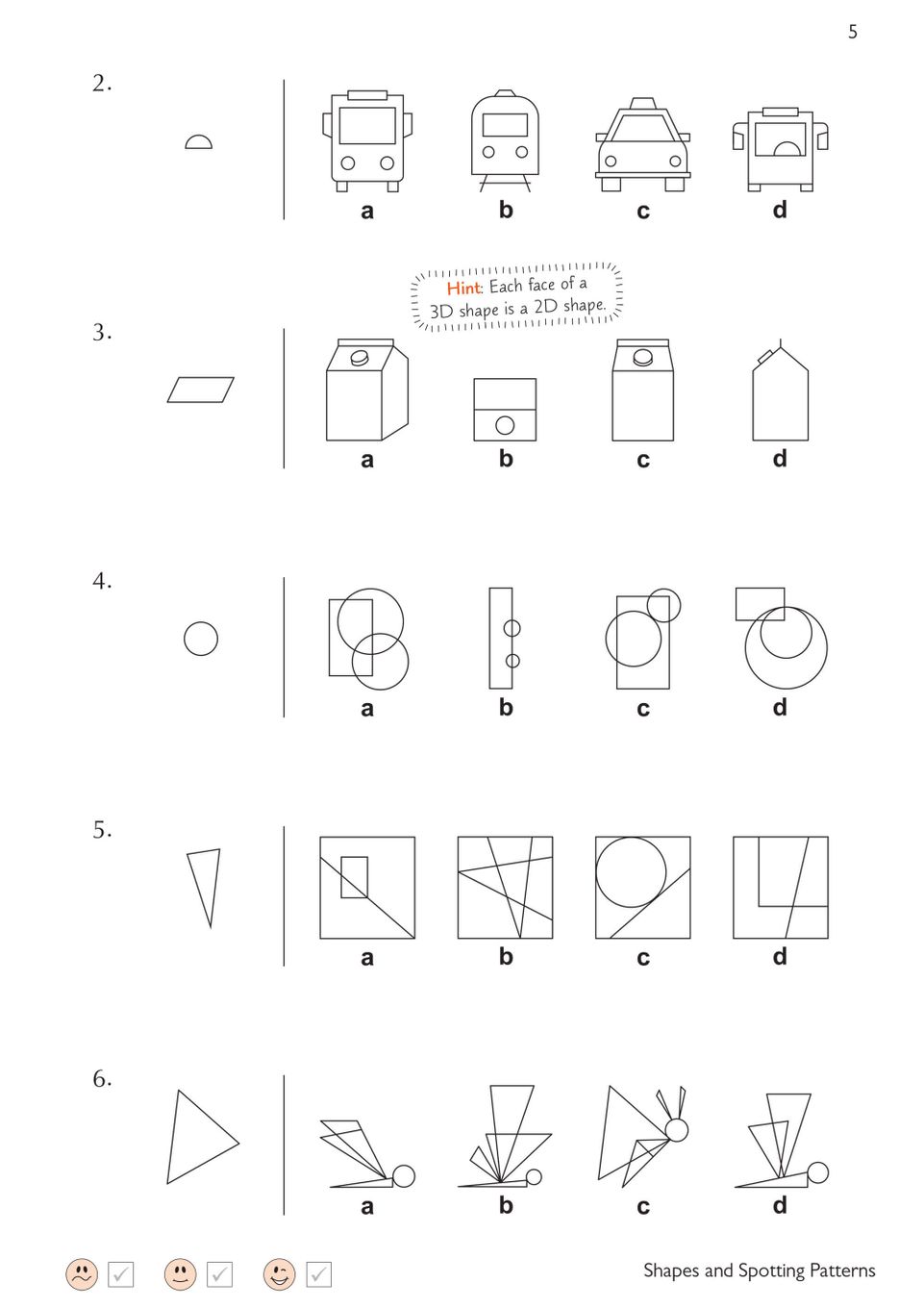 5

2.

a b c d

Hint: Each face of a 3D shape is a 2D shape.

3.

a b c d

4.

a b c d

5.

a b c d

6.

a b c d

Shapes and Spotting Patterns