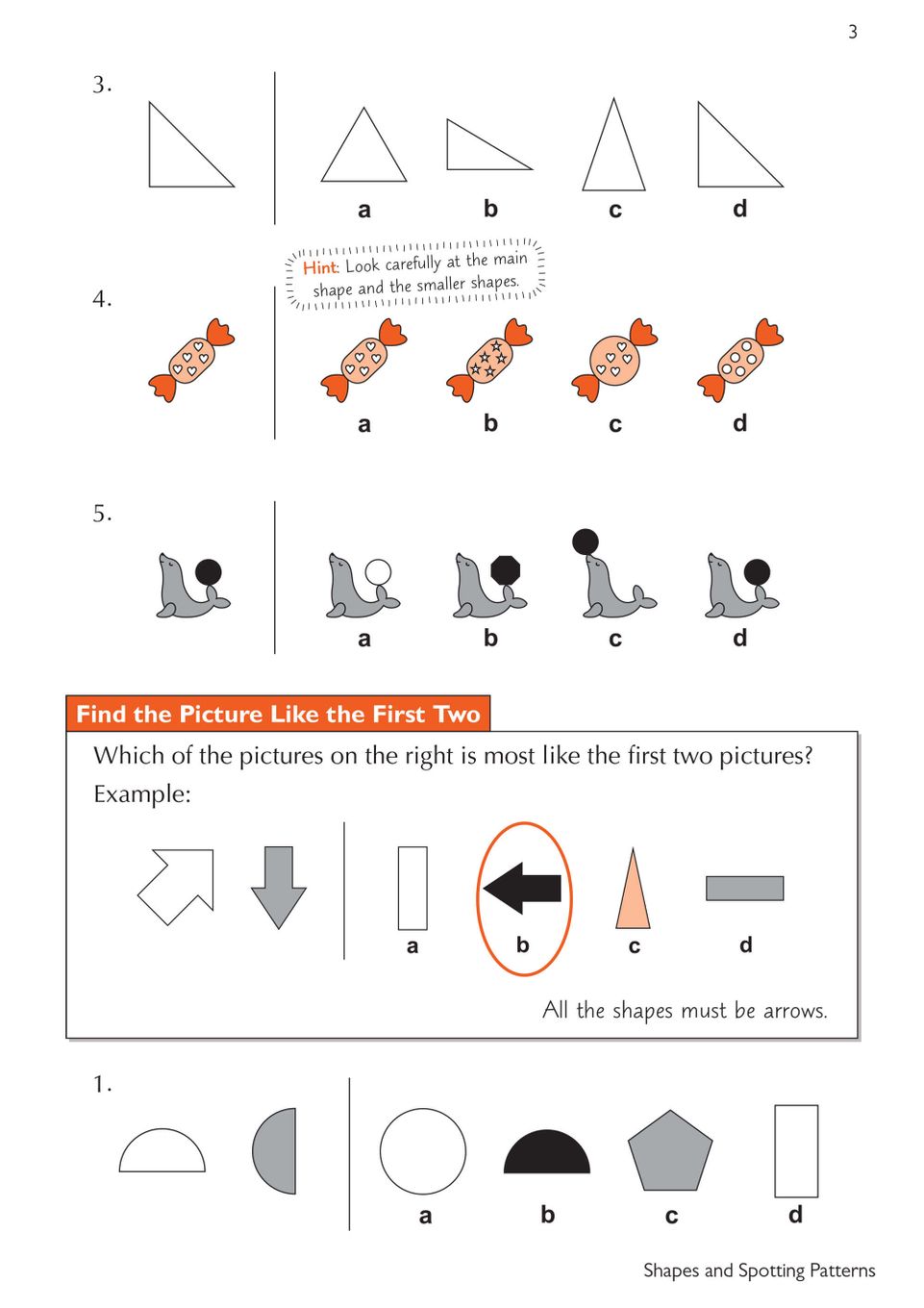 3

3.

a b c d

Hint: Look carefully at the main shape and the smaller shapes.

4.

a b c d

5.

a b c d

Find the Picture Like the First Two

Which of the pictures on the right is most like the first two pictures?

Example:

a b c d

All the shapes must be arrows.

1.

a b c d

Shapes and Spotting Patterns