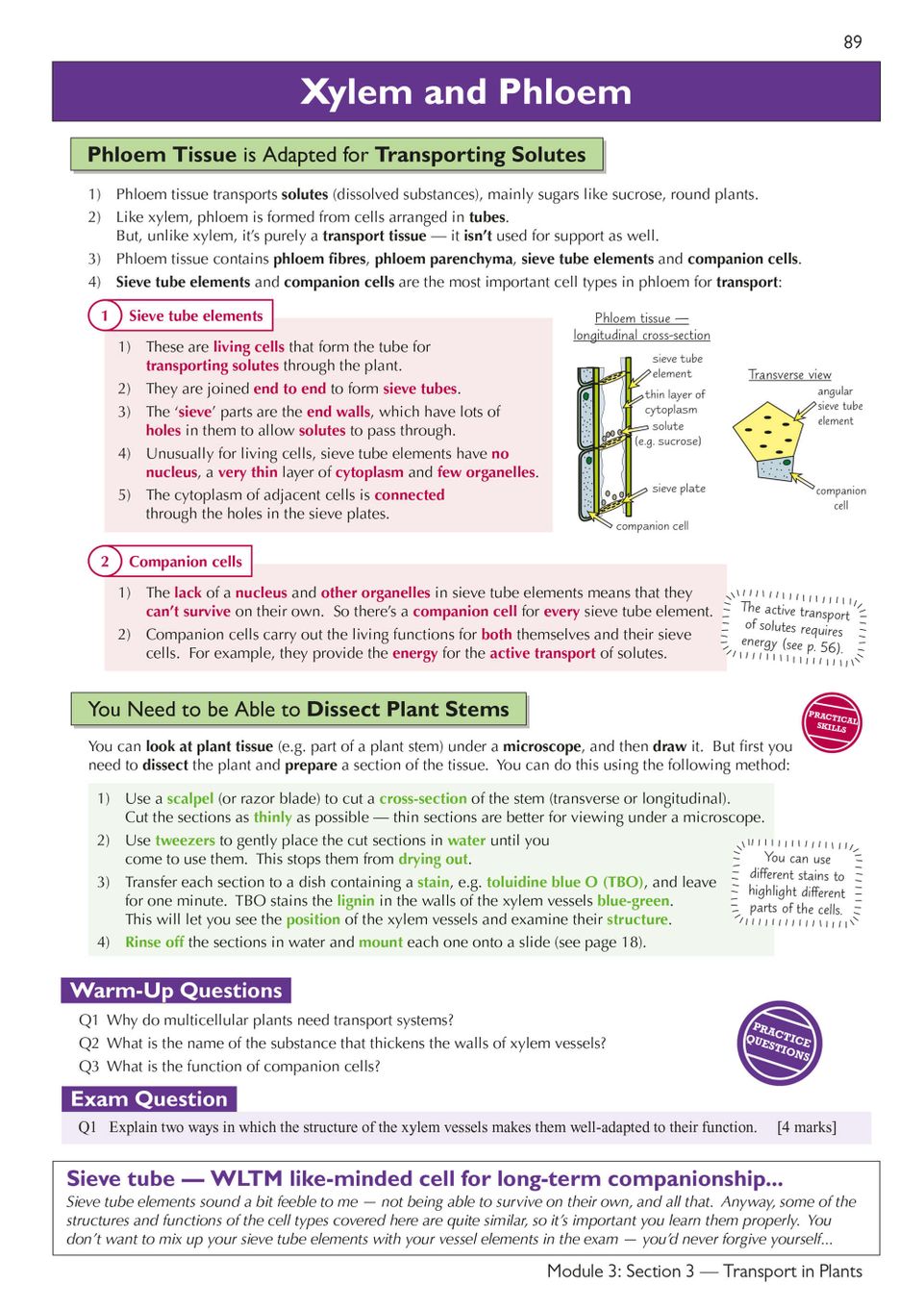 89

Xylem and Phloem

Phloem Tissue is Adapted for Transporting Solutes

1) Phloem tissue transports solutes (dissolved substances), mainly sugars like sucrose, round plants.
2) Like xylem, phloem is formed from cells arranged in tubes. But, unlike xylem, it's purely a transport tissue — it isn't used for support as well.
3) Phloem tissue contains phloem fibres, phloem parenchyma, sieve tube elements and companion cells.
4) Sieve tube elements and companion cells are the most important cell types in phloem for transport:

1 Sieve tube elements

1) These are living cells that form the tube for transporting solutes through the plant.
2) They are joined end to end to form sieve tubes.
3) The 'sieve' parts are the end walls, which have lots of holes in them to allow solutes to pass through.
4) Unusually for living cells, sieve tube elements have no nucleus, a very thin layer of cytoplasm and few organelles.
5) The cytoplasm of adjacent cells is connected through the holes in the sieve plates.

Phloem tissue — longitudinal cross-section
sieve tube element
thin layer of cytoplasm
solute (e.g. sucrose)
sieve plate
companion cell

Transverse view
angular sieve tube element
companion cell

2 Companion cells

1) The lack of a nucleus and other organelles in sieve tube elements means that they can't survive on their own. So there's a companion cell for every sieve tube element.
2) Companion cells carry out the living functions for both themselves and their sieve cells. For example, they provide the energy for the active transport of solutes.

The active transport of solutes requires energy (see p. 56).

You Need to be Able to Dissect Plant Stems

PRACTICAL SKILLS

You can look at plant tissue (e.g. part of a plant stem) under a microscope, and then draw it. But first you need to dissect the plant and prepare a section of the tissue. You can do this using the following method:

1) Use a scalpel (or razor blade) to cut a cross-section of the stem (transverse or longitudinal). Cut the sections as thinly as possible — thin sections are better for viewing under a microscope.
2) Use tweezers to gently place the cut sections in water until you come to use them. This stops them from drying out.
3) Transfer each section to a dish containing a stain, e.g. toluidine blue O (TBO), and leave for one minute. TBO stains the lignin in the walls of the xylem vessels blue-green. This will let you see the position of the xylem vessels and examine their structure.
4) Rinse off the sections in water and mount each one onto a slide (see page 18).

You can use different stains to highlight different parts of the cells.

Warm-Up Questions

Q1 Why do multicellular plants need transport systems?
Q2 What is the name of the substance that thickens the walls of xylem vessels?
Q3 What is the function of companion cells?

PRACTICE QUESTIONS

Exam Question

Q1 Explain two ways in which the structure of the xylem vessels makes them well-adapted to their function. [4 marks]

Sieve tube — WLTM like-minded cell for long-term companionship...
Sieve tube elements sound a bit feeble to me — not being able to survive on their own, and all that. Anyway, some of the structures and functions of the cell types covered here are quite similar, so it's important you learn them properly. You don't want to mix up your sieve tube elements with your vessel elements in the exam — you'd never forgive yourself...

Module 3: Section 3 — Transport in Plants