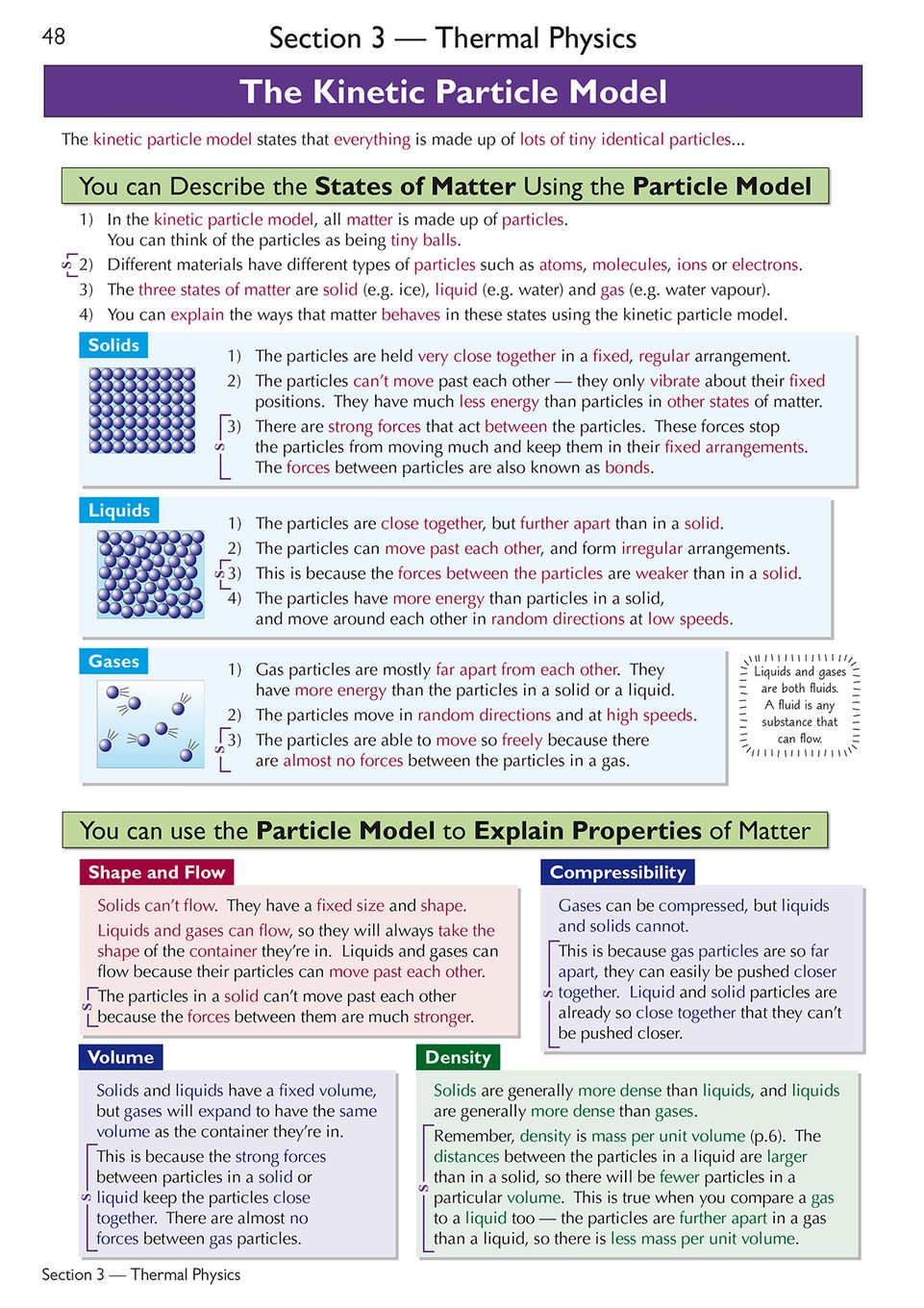 48

Section 3 — Thermal Physics

The Kinetic Particle Model

The kinetic particle model states that everything is made up of lots of tiny identical particles...

You can Describe the States of Matter Using the Particle Model

1) In the kinetic particle model, all matter is made up of particles. You can think of the particles as being tiny balls.
S 2) Different materials have different types of particles such as atoms, molecules, ions or electrons.
3) The three states of matter are solid (e.g. ice), liquid (e.g. water) and gas (e.g. water vapour).
4) You can explain the ways that matter behaves in these states using the kinetic particle model.

Solids

1) The particles are held very close together in a fixed, regular arrangement.
2) The particles can't move past each other — they only vibrate about their fixed positions. They have much less energy than particles in other states of matter.
S 3) There are strong forces that act between the particles. These forces stop the particles from moving much and keep them in their fixed arrangements. The forces between particles are also known as bonds.

Liquids

1) The particles are close together, but further apart than in a solid.
2) The particles can move past each other, and form irregular arrangements.
S 3) This is because the forces between the particles are weaker than in a solid.
4) The particles have more energy than particles in a solid, and move around each other in random directions at low speeds.

Gases

1) Gas particles are mostly far apart from each other. They have more energy than the particles in a solid or a liquid.
2) The particles move in random directions and at high speeds.
S 3) The particles are able to move so freely because there are almost no forces between the particles in a gas.

Liquids and gases are both fluids. A fluid is any substance that can flow.

You can use the Particle Model to Explain Properties of Matter

Shape and Flow

Solids can't flow. They have a fixed size and shape.

Liquids and gases can flow, so they will always take the shape of the container they're in. Liquids and gases can flow because their particles can move past each other.

S The particles in a solid can't move past each other because the forces between them are much stronger.

Compressibility

Gases can be compressed, but liquids and solids cannot.

S This is because gas particles are so far apart, they can easily be pushed closer together. Liquid and solid particles are already so close together that they can't be pushed closer.

Volume

Solids and liquids have a fixed volume, but gases will expand to have the same volume as the container they're in.

S This is because the strong forces between particles in a solid or liquid keep the particles close together. There are almost no forces between gas particles.

Density

Solids are generally more dense than liquids, and liquids are generally more dense than gases.

S Remember, density is mass per unit volume (p.6). The distances between the particles in a liquid are larger than in a solid, so there will be fewer particles in a particular volume. This is true when you compare a gas to a liquid too — the particles are further apart in a gas than a liquid, so there is less mass per unit volume.

Section 3 — Thermal Physics