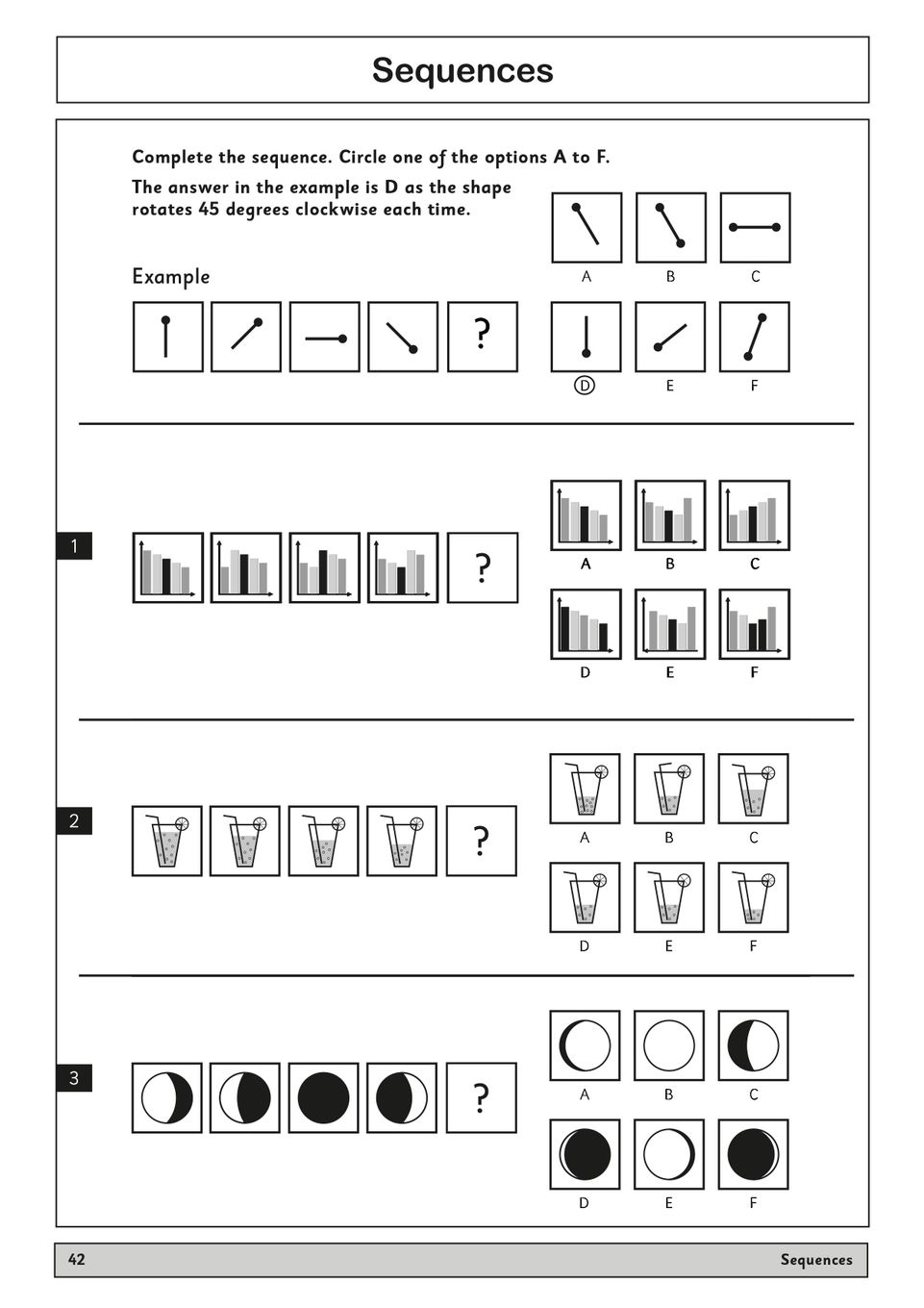 Sequences

Complete the sequence. Circle one of the options A to F.

The answer in the example is D as the shape rotates 45 degrees clockwise each time.

Example

?

A B C

D E F

1

?

A B C

D E F

2

?

A B C

D E F

3

?

A B C

D E F

42 Sequences