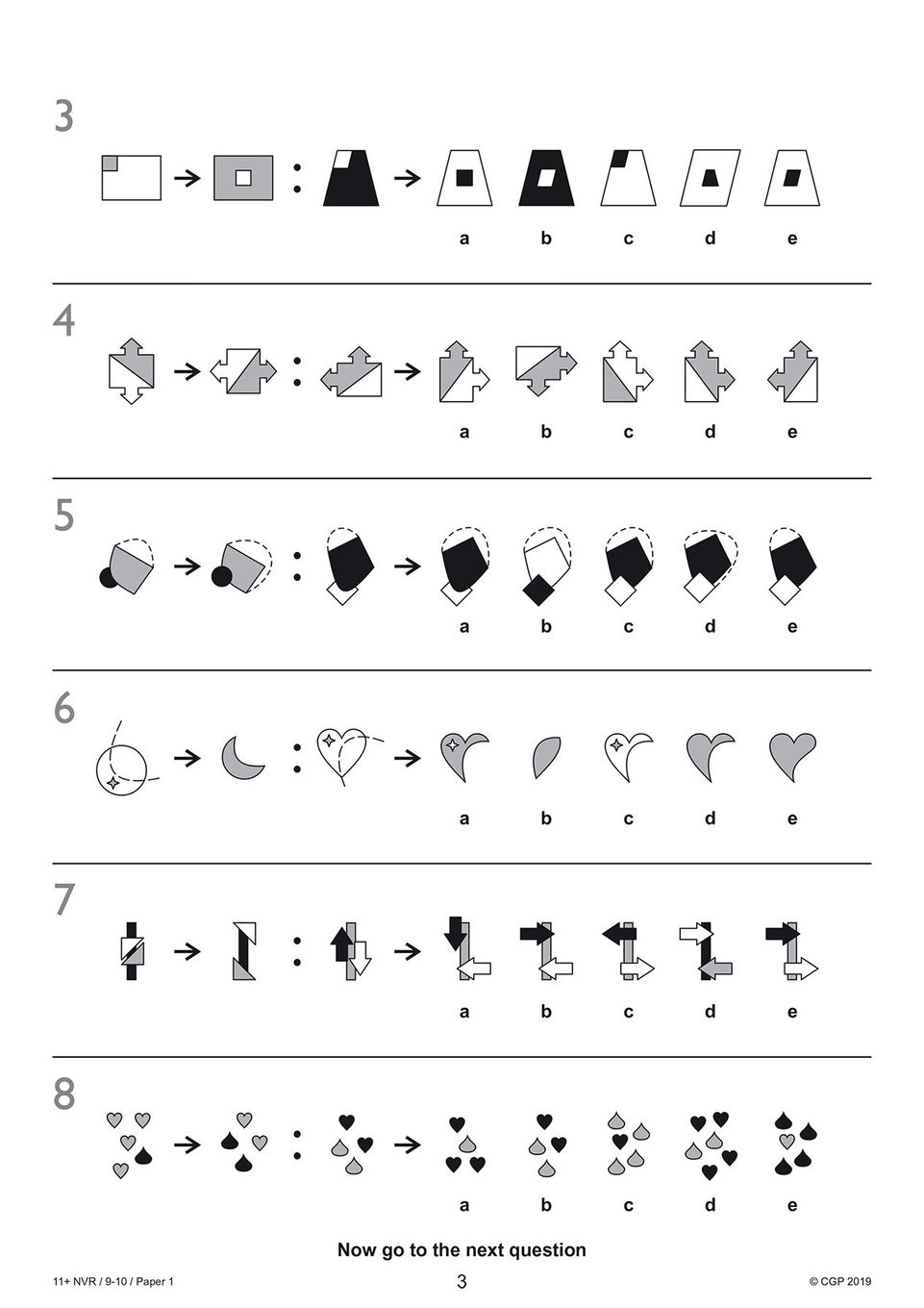 3

a b c d e

4

a b c d e

5

a b c d e

6

a b c d e

7

a b c d e

8

a b c d e

Now go to the next question

11+ NVR / 9-10 / Paper 1

3

© CGP 2019