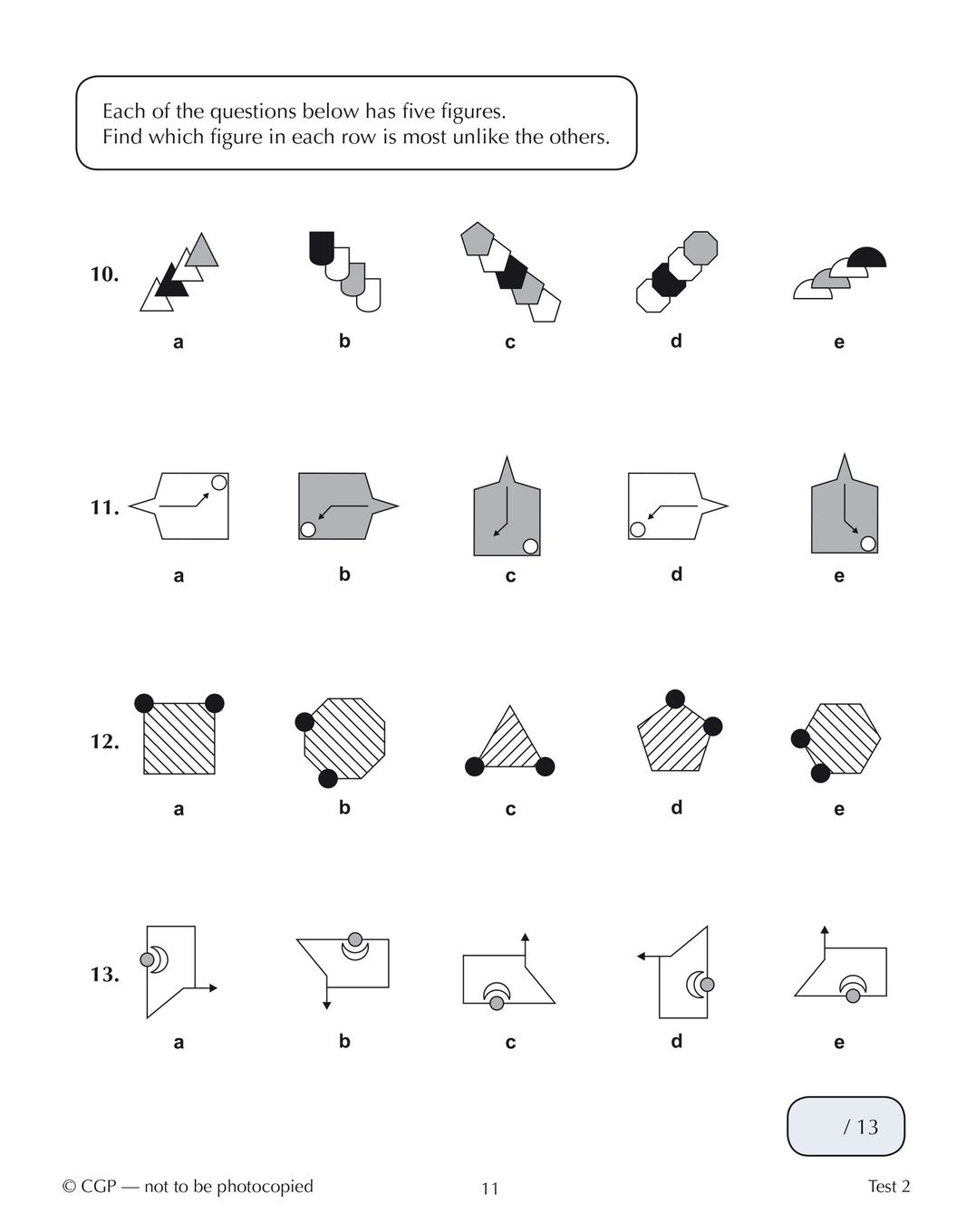 Each of the questions below has five figures.
Find which figure in each row is most unlike the others.

10.

a b c d e

11.

a b c d e

12.

a b c d e

13.

a b c d e

/ 13

© CGP — not to be photocopied 11 Test 2