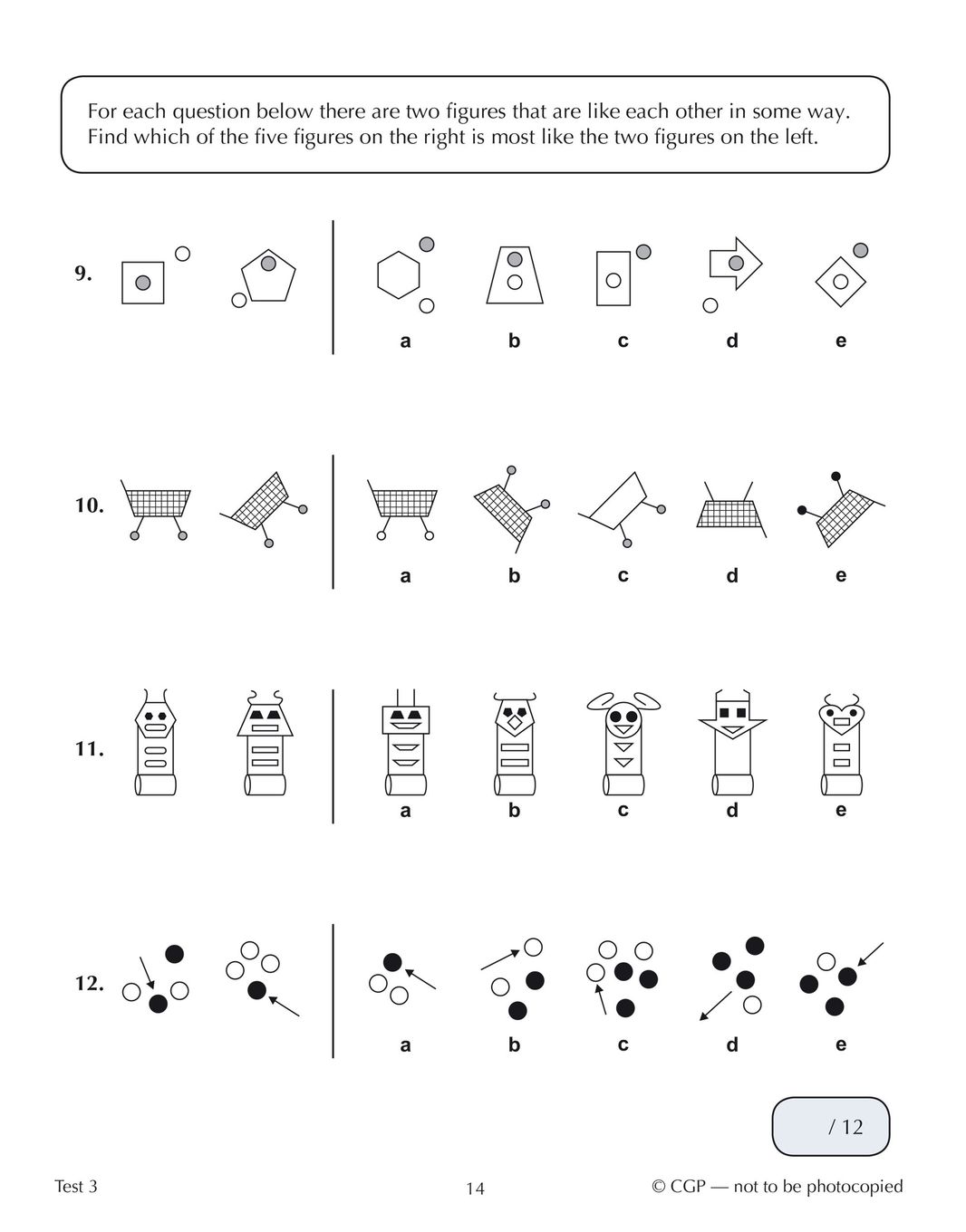 For each question below there are two figures that are like each other in some way. Find which of the five figures on the right is most like the two figures on the left.

9.

a b c d e

10.

a b c d e

11.

a b c d e

12.

a b c d e

/ 12

Test 3

14

© CGP — not to be photocopied