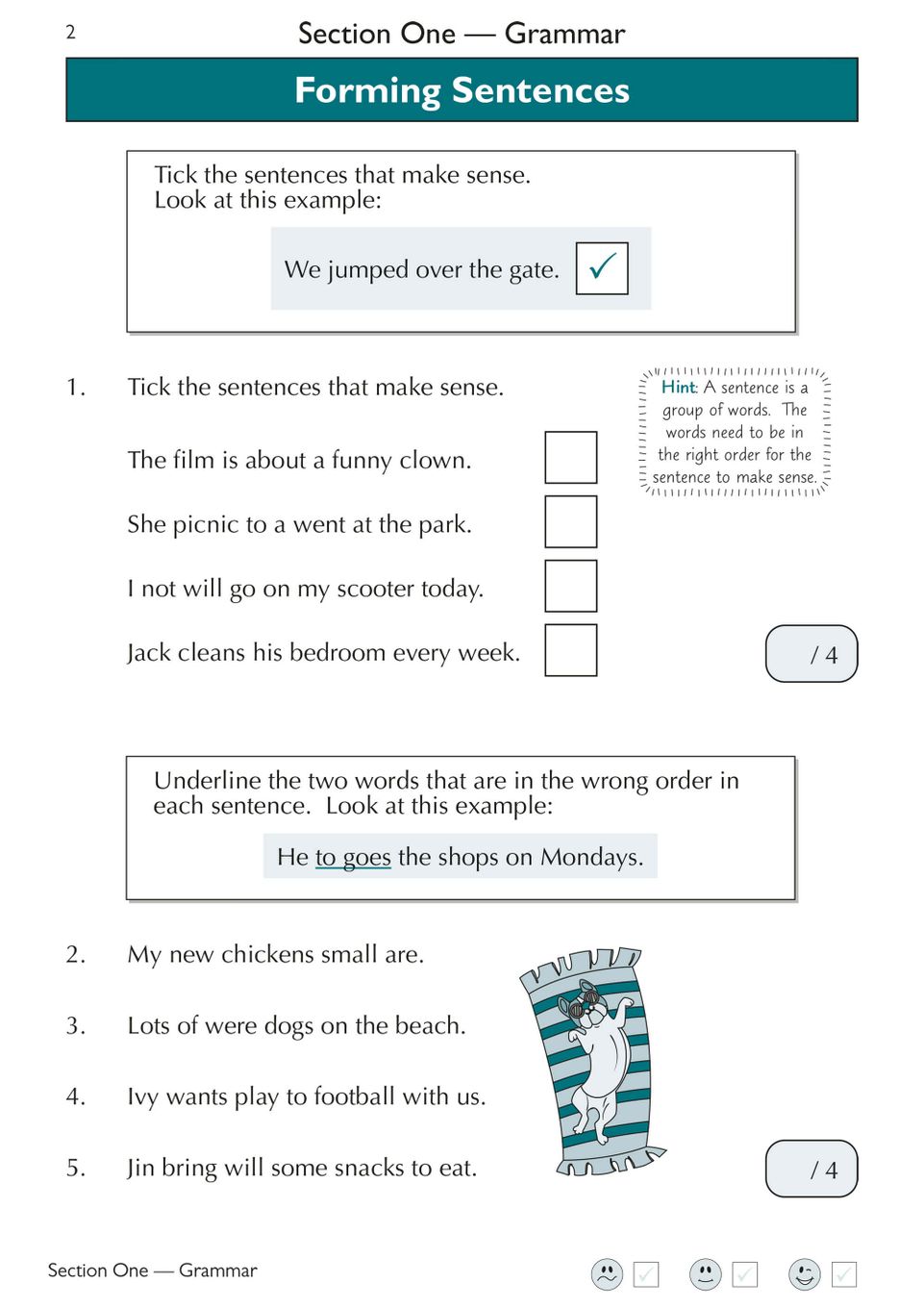 2

Section One — Grammar

Forming Sentences

Tick the sentences that make sense.
Look at this example:

We jumped over the gate. ✓

1. Tick the sentences that make sense.

Hint: A sentence is a group of words. The words need to be in the right order for the sentence to make sense.

The film is about a funny clown.

She picnic to a went at the park.

I not will go on my scooter today.

Jack cleans his bedroom every week.

/ 4

Underline the two words that are in the wrong order in each sentence. Look at this example:

He to goes the shops on Mondays.

2. My new chickens small are.

3. Lots of were dogs on the beach.

4. Ivy wants play to football with us.

5. Jin bring will some snacks to eat.

/ 4

Section One — Grammar