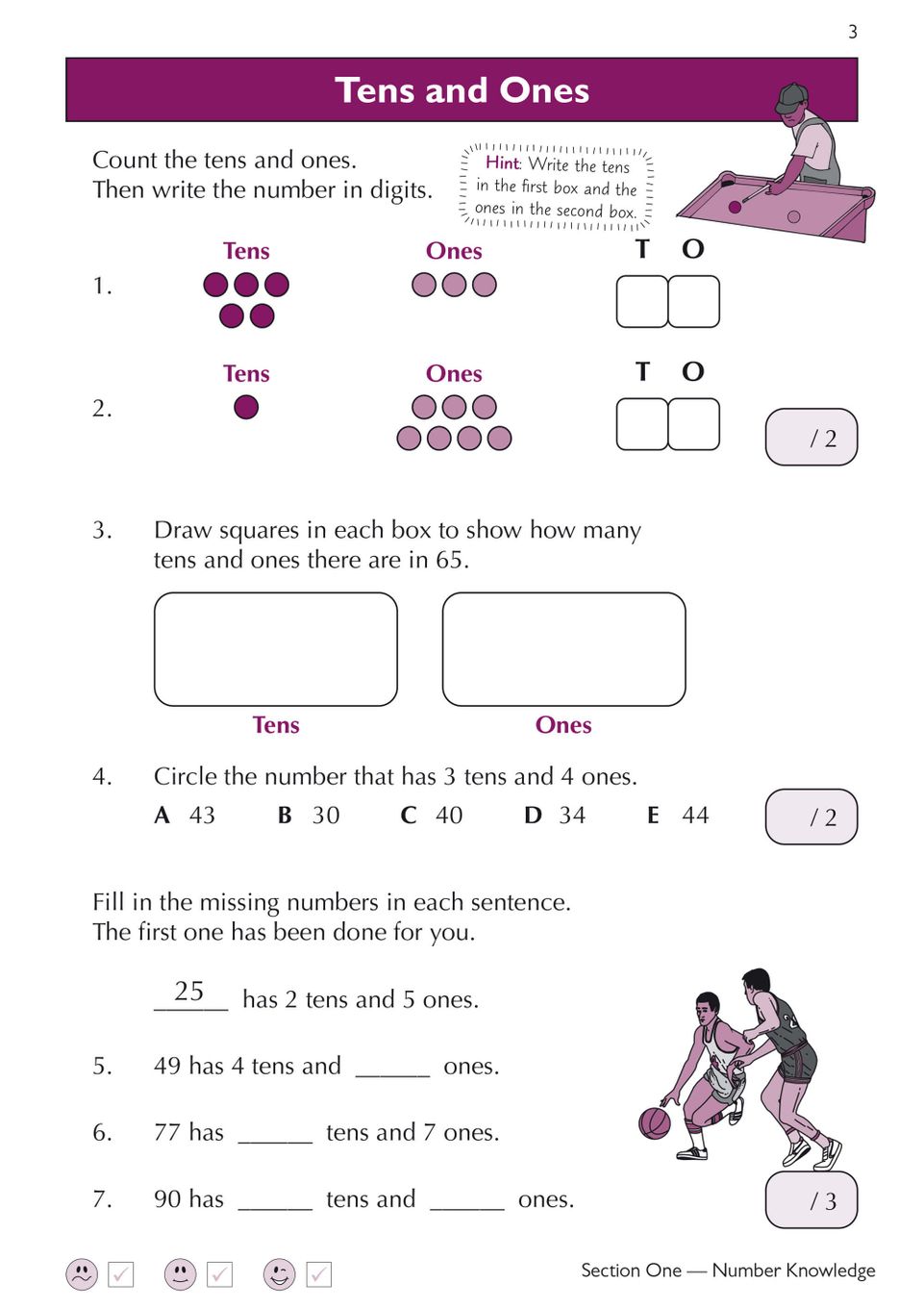 3

Tens and Ones

Count the tens and ones.
Then write the number in digits.

Hint: Write the tens in the first box and the ones in the second box.

1. Tens Ones T O

2. Tens Ones T O

/ 2

3. Draw squares in each box to show how many tens and ones there are in 65.

Tens Ones

4. Circle the number that has 3 tens and 4 ones.

A 43 B 30 C 40 D 34 E 44

/ 2

Fill in the missing numbers in each sentence.
The first one has been done for you.

25 has 2 tens and 5 ones.

5. 49 has 4 tens and ______ ones.

6. 77 has ______ tens and 7 ones.

7. 90 has ______ tens and ______ ones.

/ 3

Section One — Number Knowledge